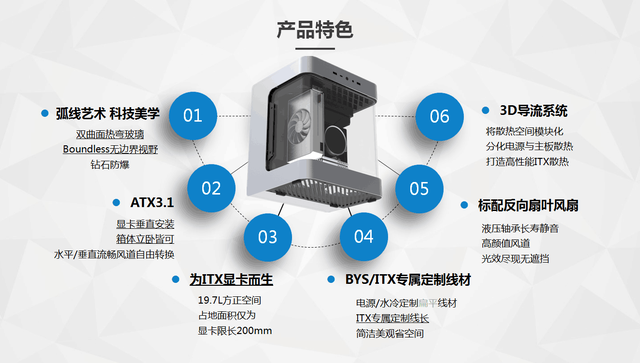 产品特色

01

弧线艺术 科技美学

双曲面热弯玻璃
Boundless无边界视野
钻石防爆

02

ATX3.1

显卡垂直安装
箱体立卧皆可
水平/垂直流畅风道自由转换

03

为ITX显卡而生

19.7L方正空间
占地面积仅为
显卡限长200mm

04

BYS/ITX专属定制线材

电源/水冷定制扁平线材
ITX专属定制线长
简洁美观省空间

05

标配反向扇叶风扇

液压轴承长寿静音
高颜值风道
光效尽现无遮挡

06

3D导流系统

将散热空间模块化
分化电源与主板散热
打造高性能ITX散热