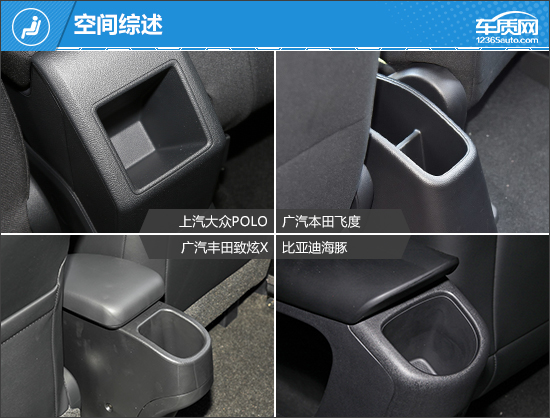 空间综述

车质网
12365auto.com

上汽大众POLO

广汽本田飞度

广汽丰田致炫X

比亚迪海豚