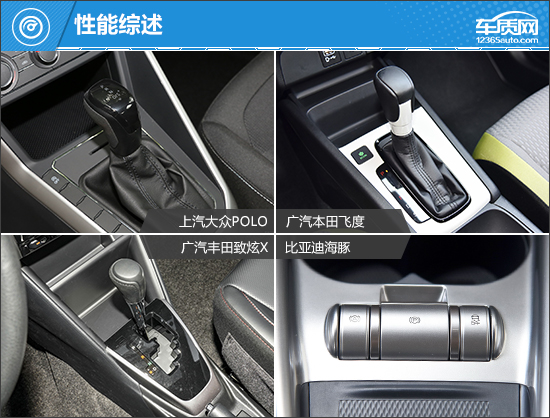 性能综述

车质网
12365auto.com

上汽大众POLO

广汽本田飞度

广汽丰田致炫X

比亚迪海豚