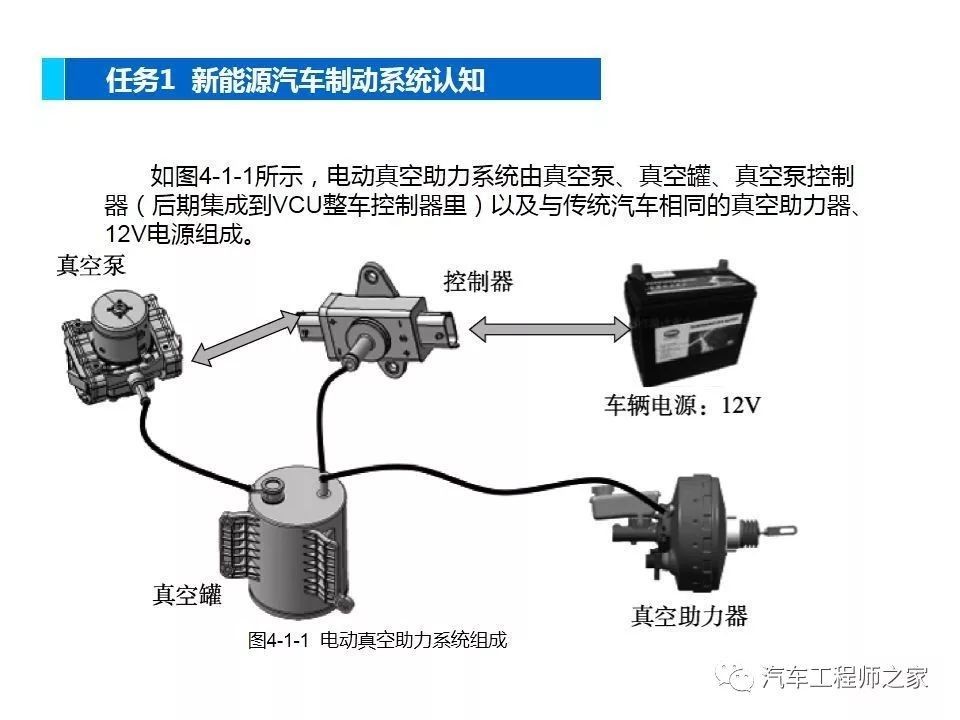 任务1 新能源汽车制动系统认知

如图4-1-1所示，电动真空助力系统由真空泵、真空罐、真空泵控制器（后期集成到VCU整车控制器里）以及与传统汽车相同的真空助力器、12V电源组成。

真空泵

控制器

车辆电源：12V

真空罐

真空助力器

图4-1-1 电动真空助力系统组成

汽车工程师之家