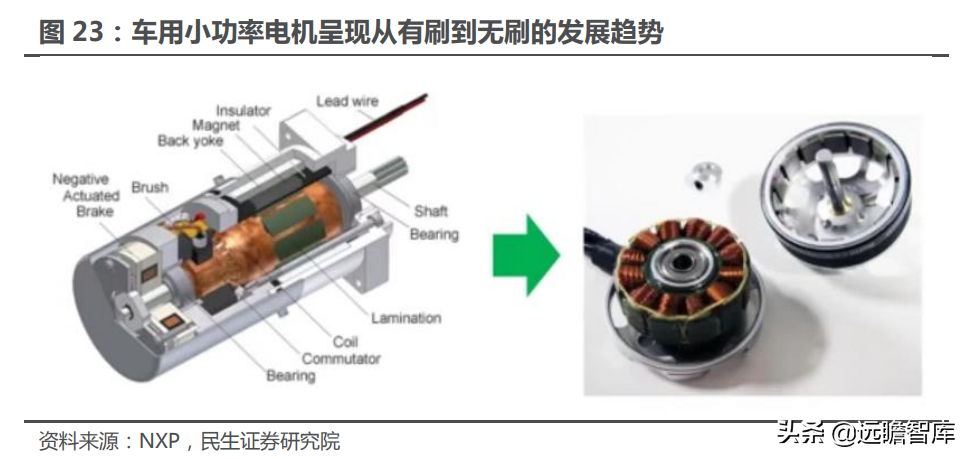 图 23：车用小功率电机呈现从有刷到无刷的发展趋势

Lead wire
Insulator
Magnet
Back yoke
Negative Actuated Brake
Brush
Shaft
Bearing
Lamination
Coil
Commutator
Bearing

资料来源：NXP，民生证券研究院

头条 @远瞻智库