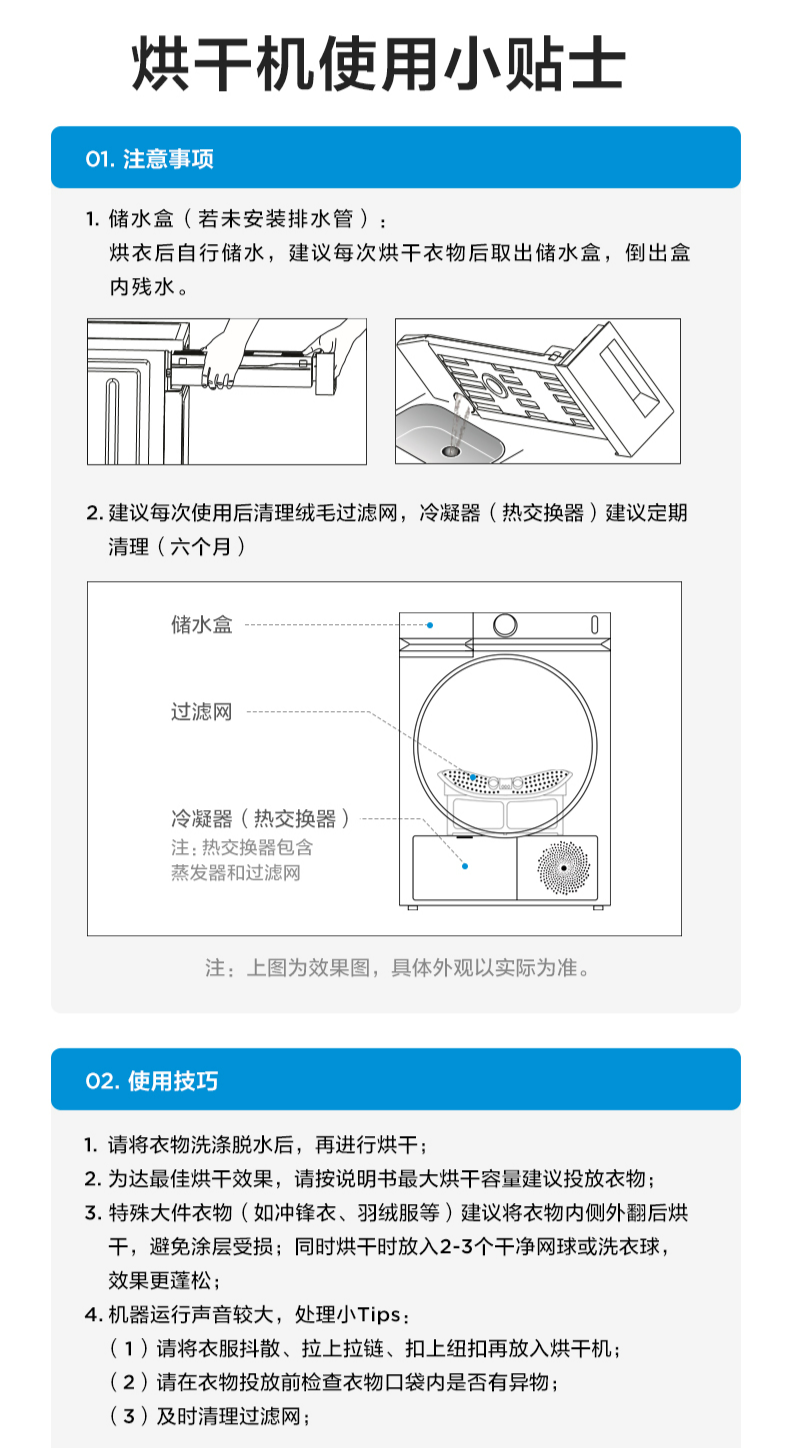 烘干机使用小贴士

01. 注意事项

1. 储水盒（若未安装排水管）：
烘衣后自行储水，建议每次烘干衣物后取出储水盒，倒出盒内残水。

2. 建议每次使用后清理绒毛过滤网，冷凝器（热交换器）建议定期清理（六个月）

储水盒

过滤网

冷凝器（热交换器）
注：热交换器包含蒸发器和过滤网

注：上图为效果图，具体外观以实际为准。

02. 使用技巧

1. 请将衣物洗涤脱水后，再进行烘干；
2. 为达最佳烘干效果，请按说明书最大烘干容量建议投放衣物；
3. 特殊大件衣物（如冲锋衣、羽绒服等）建议将衣物内侧外翻后烘干，避免涂层受损；同时烘干时放入2-3个干净网球或洗衣球，效果更蓬松；
4. 机器运行声音较大，处理小Tips：
（1）请将衣服抖散、拉上拉链、扣上纽扣再放入烘干机；
（2）请在衣物投放前检查衣物口袋内是否有异物；
（3）及时清理过滤网；