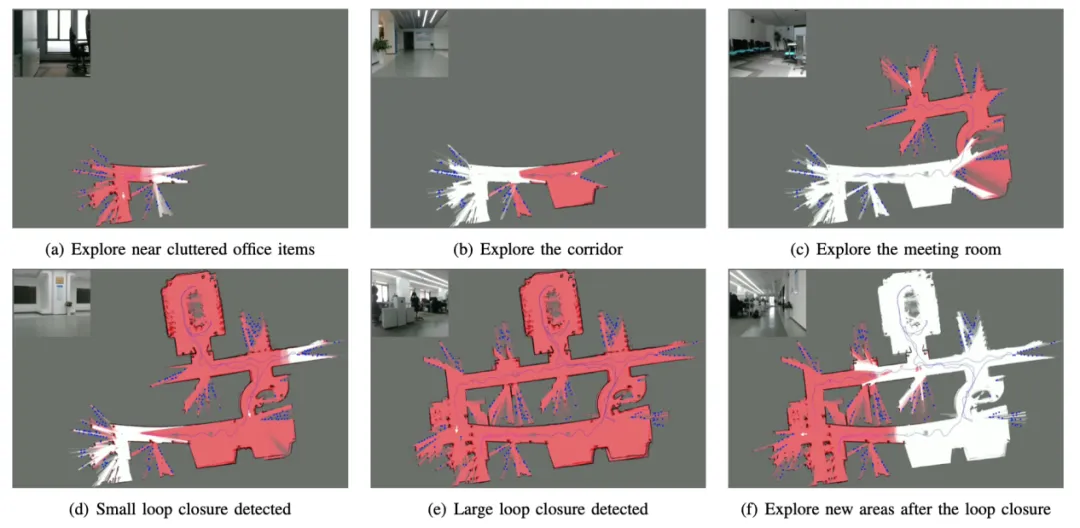 (a) Explore near cluttered office items

(b) Explore the corridor

(c) Explore the meeting room

(d) Small loop closure detected

(e) Large loop closure detected

(f) Explore new areas after the loop closure