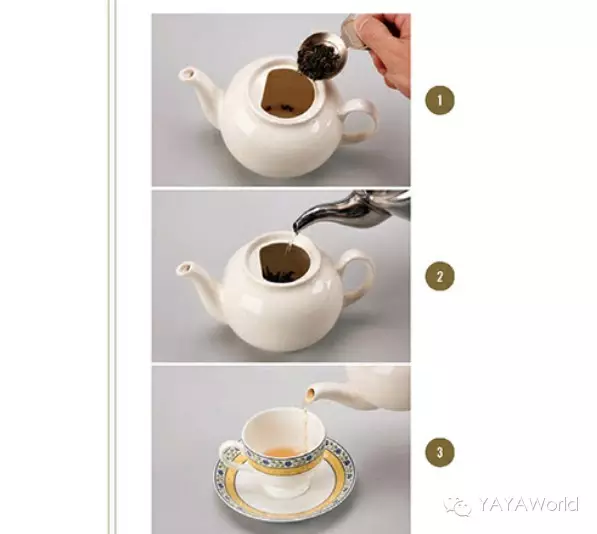 1

2

3

YAYAWorld