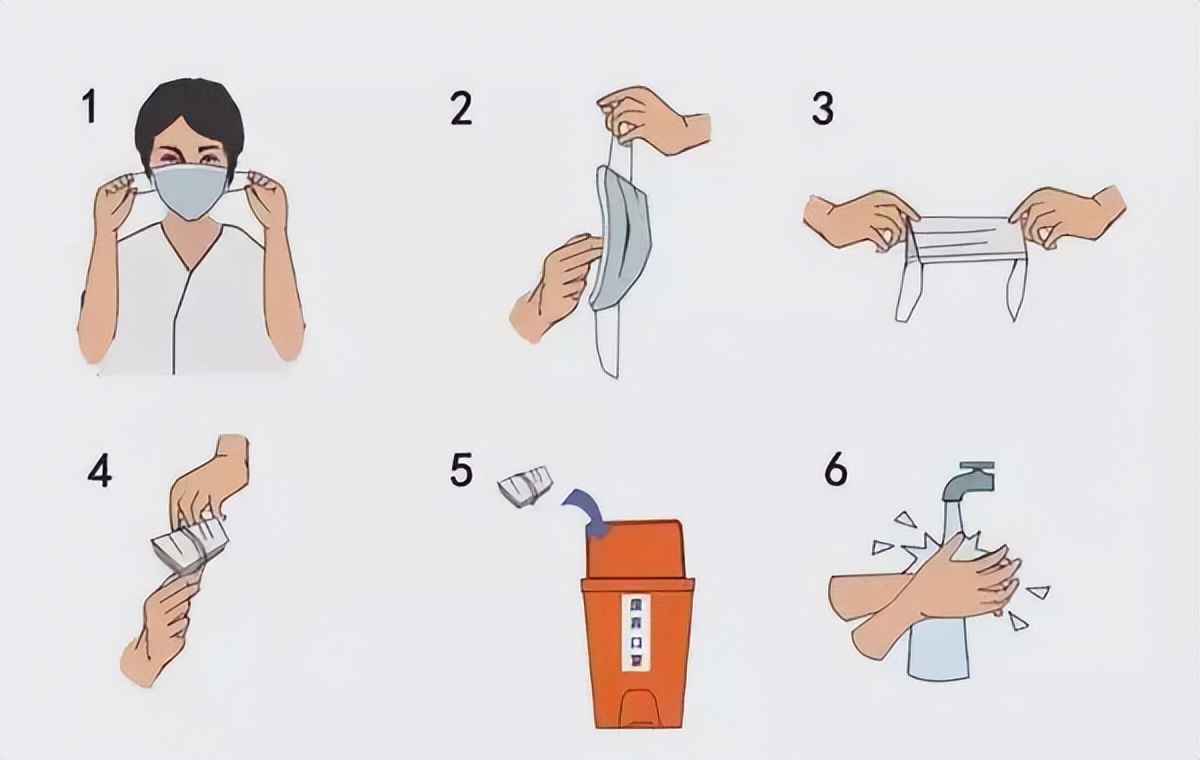 1

2

3

4

5

6