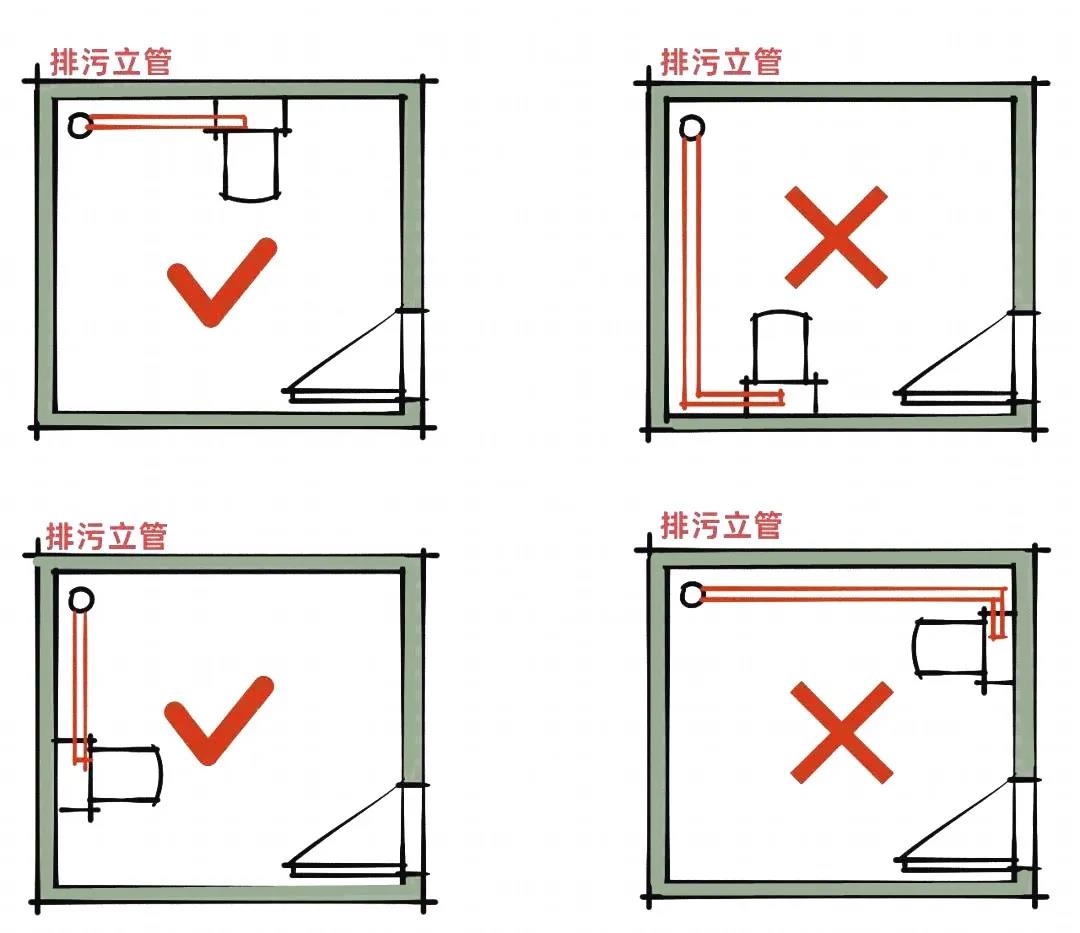 排污立管

排污立管

排污立管

排污立管