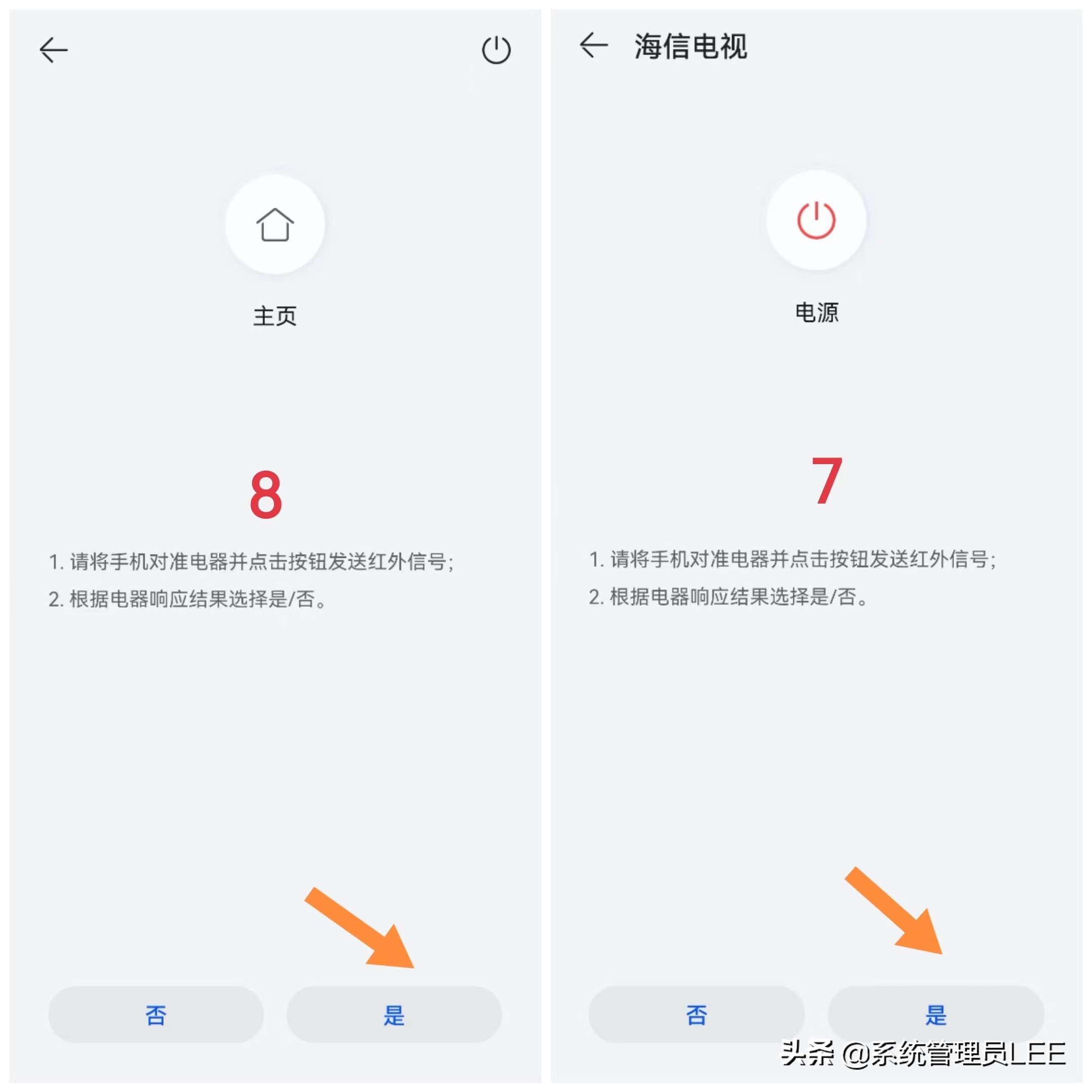 主页

8

1. 请将手机对准电器并点击按钮发送红外信号;

2. 根据电器响应结果选择是/否。

否

是

海信电视

电源

7

1. 请将手机对准电器并点击按钮发送红外信号;

2. 根据电器响应结果选择是/否。

否

是

头条 @系统管理员LEE