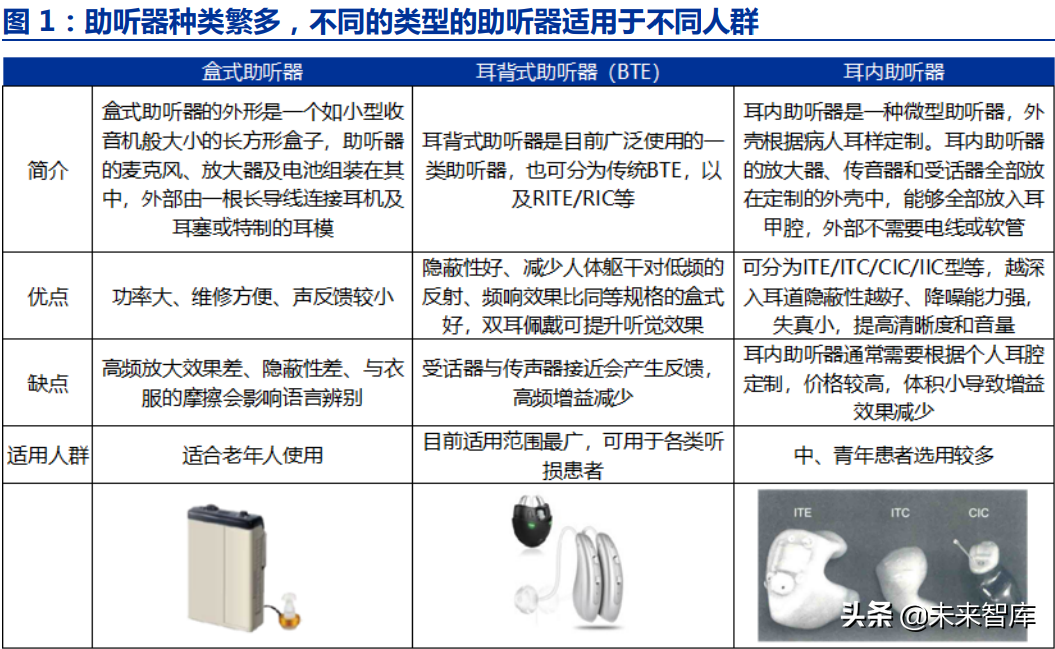 图 1：助听器种类繁多，不同的类型的助听器适用于不同人群

| | 盒式助听器 | 耳背式助听器（BTE） | 耳内助听器 |
|---|---|---|---|
| 简介 | 盒式助听器的外形是一个如小型收音机般大小的长方形盒子，助听器的麦克风、放大器及电池组装在其中，外部由一根长导线连接耳机及耳塞或特制的耳模 | 耳背式助听器是目前广泛使用的一类助听器，也可分为传统BTE，以及RITE/RIC等 | 耳内助听器是一种微型助听器，外壳根据病人耳样定制。耳内助听器的放大器、传音器和受话器全部放在定制的外壳中，能够全部放入耳甲腔，外部不需要电线或软管 |
| 优点 | 功率大、维修方便、声反馈较小 | 隐蔽性好、减少人体躯干对低频的反射、频响效果比同等规格的盒式好，双耳佩戴可提升听觉效果 | 可分为ITE/ITC/CIC/IIC型等，越深入耳道隐蔽性越好、降噪能力强，失真小，提高清晰度和音量 |
| 缺点 | 高频放大效果差、隐蔽性差、与衣服的摩擦会影响语言辨别 | 受话器与传声器接近会产生反馈，高频增益减少 | 耳内助听器通常需要根据个人耳腔定制，价格较高，体积小导致增益效果减少 |
| 适用人群 | 适合老年人使用 | 目前适用范围最广，可用于各类听损患者 | 中、青年患者选用较多 |
| | | | ITE ITC CIC |

头条 @未来智库