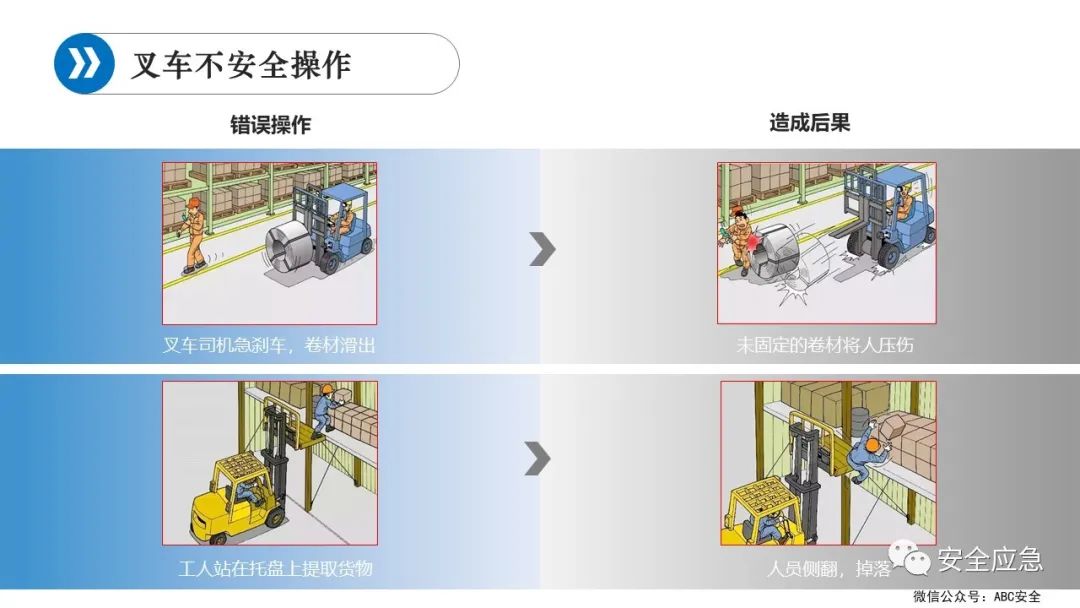 叉车不安全操作

错误操作

造成后果

叉车司机急刹车，卷材滑出

未固定的卷材将人压伤

工人站在托盘上提取货物

人员侧翻，掉落

安全应急

微信公众号：ABC安全