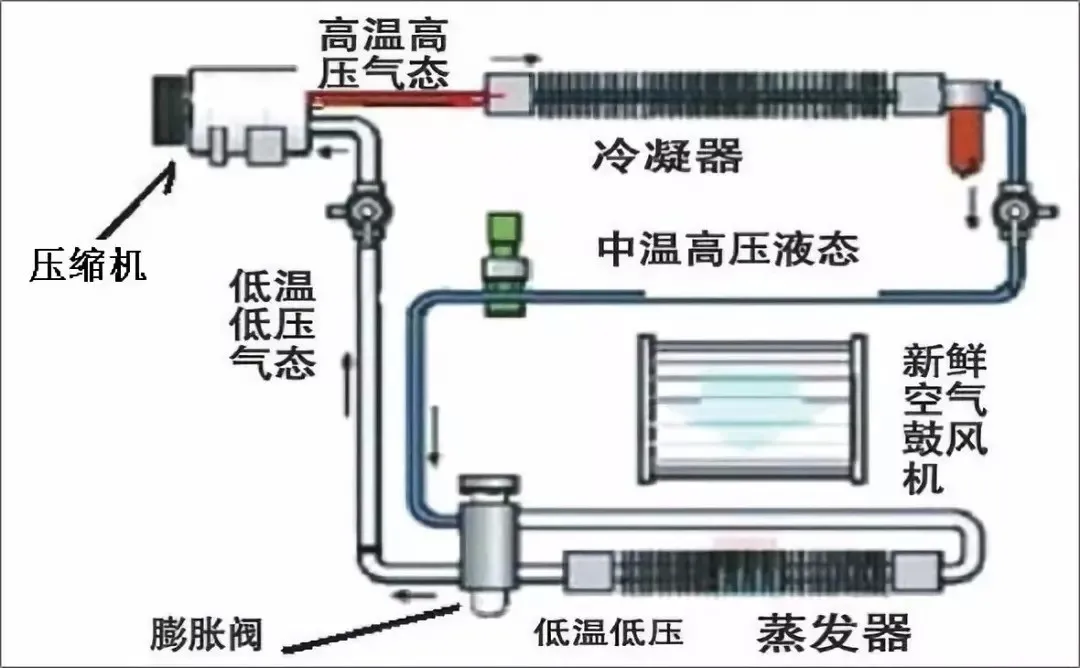 高温高压气态

冷凝器

压缩机

中温高压液态

低温低压气态

新鲜空气鼓风机

膨胀阀

低温低压

蒸发器