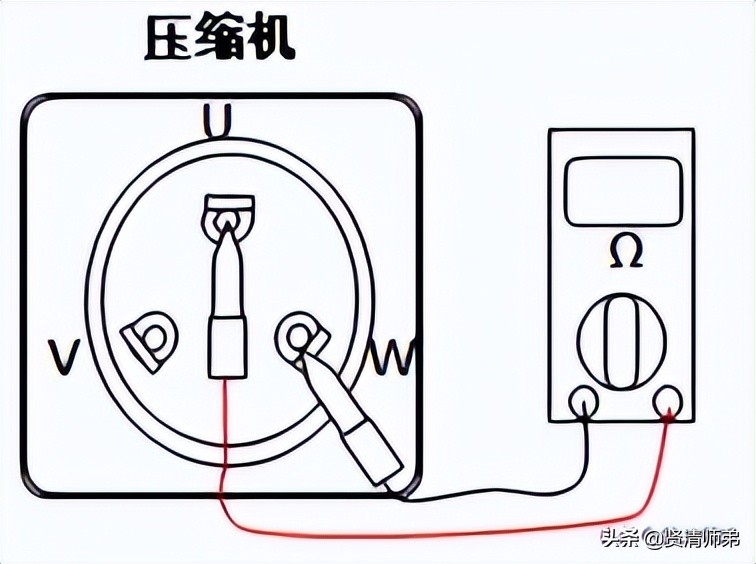 压缩机

U

V

W

Ω

头条 @贤清师弟