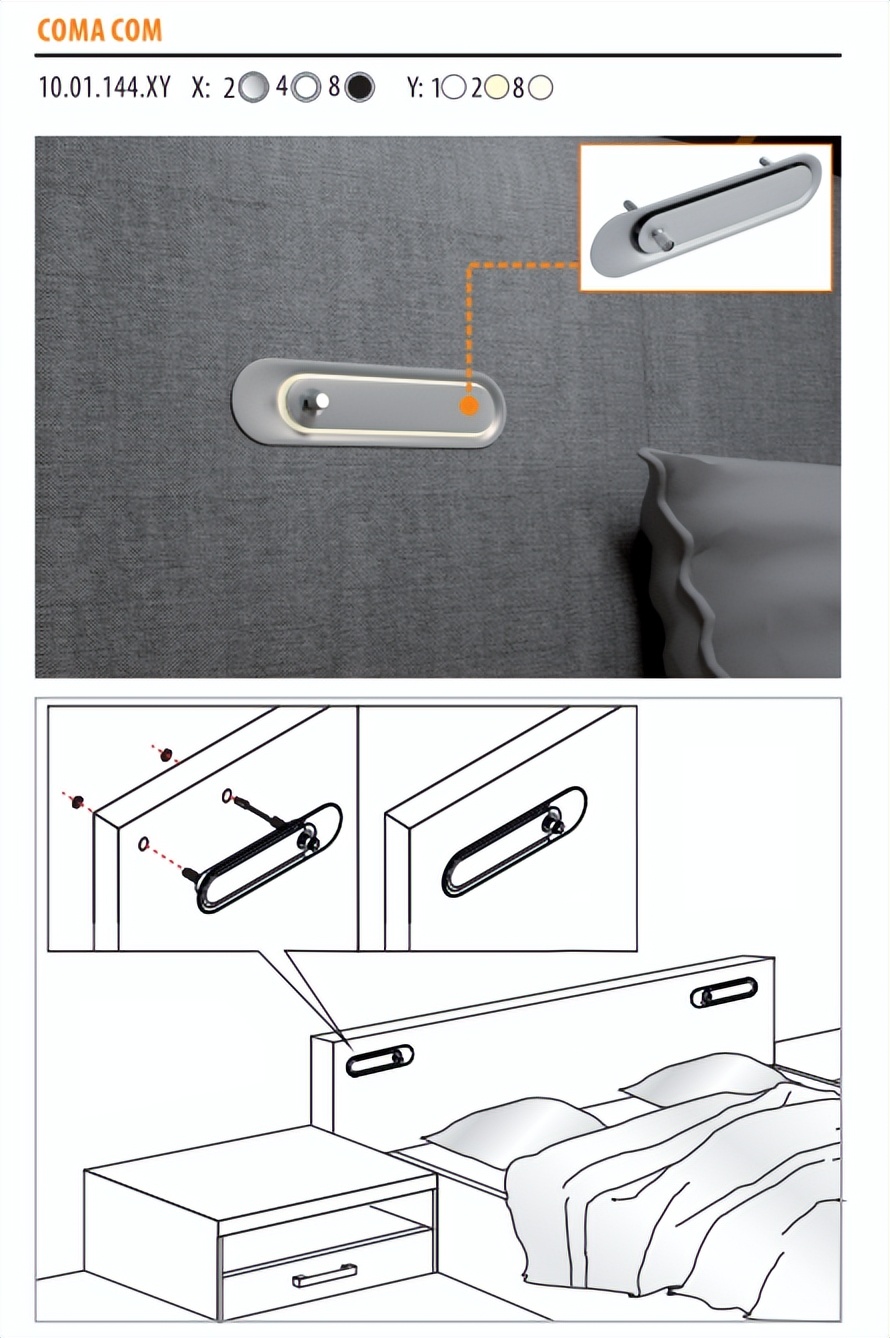 COMA COM

10.01.144.XY X: 2 4 8 Y: 1 2 8