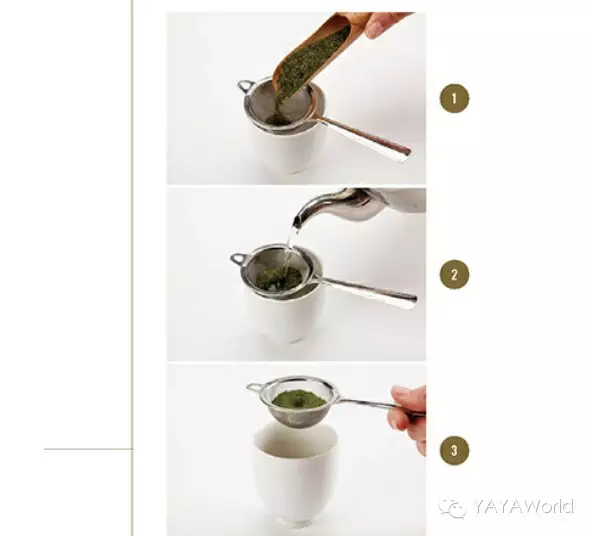 1

2

3

YAYAWorld