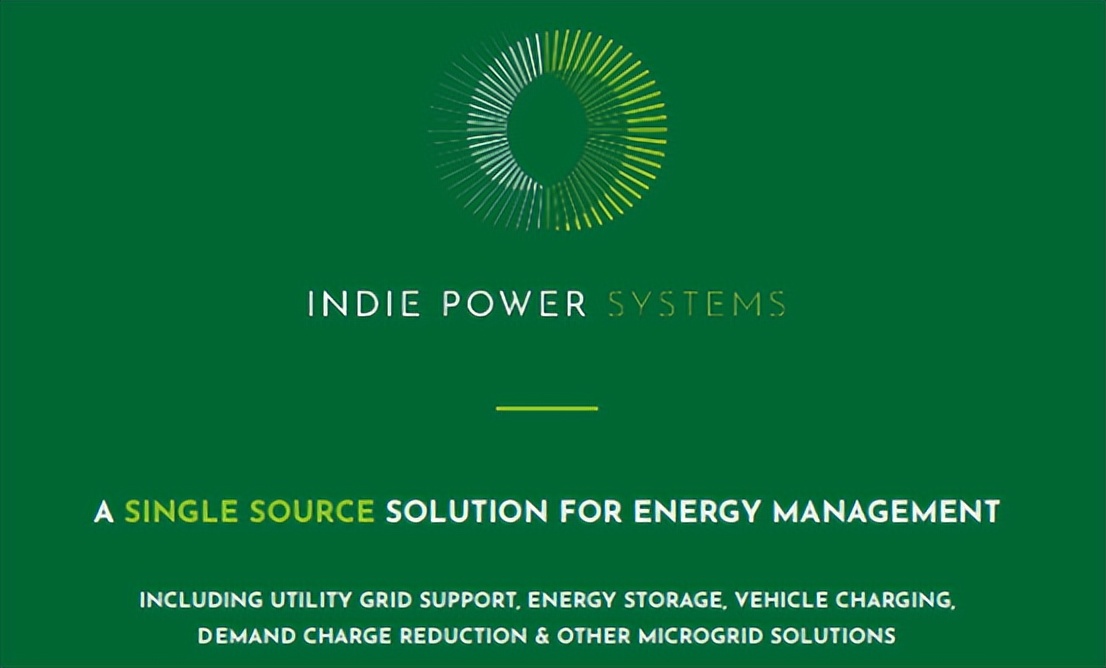 INDIE POWER SYSTEMS

A SINGLE SOURCE SOLUTION FOR ENERGY MANAGEMENT

INCLUDING UTILITY GRID SUPPORT, ENERGY STORAGE, VEHICLE CHARGING, DEMAND CHARGE REDUCTION & OTHER MICROGRID SOLUTIONS