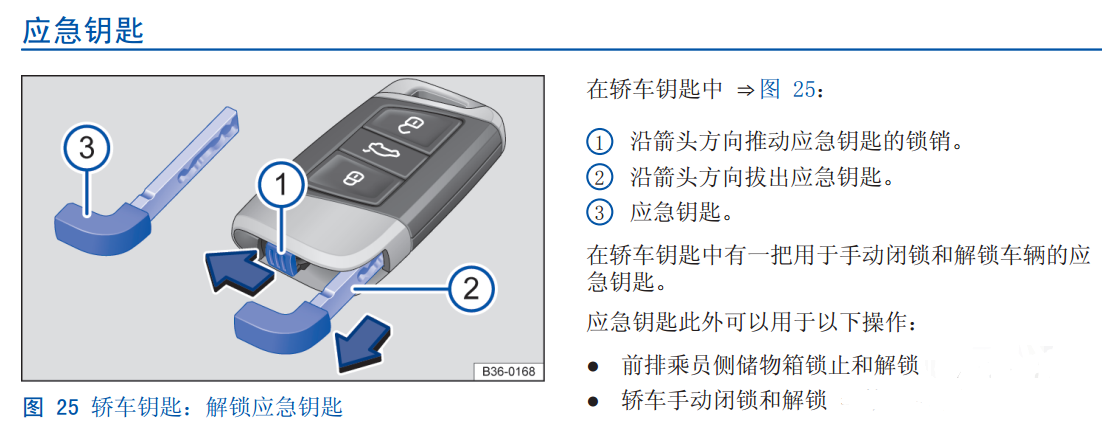 应急钥匙

3

1

2

B36-0168

图 25 轿车钥匙：解锁应急钥匙

在轿车钥匙中 ⇒图 25：

1 沿箭头方向推动应急钥匙的锁销。

2 沿箭头方向拔出应急钥匙。

3 应急钥匙。

在轿车钥匙中有一把用于手动闭锁和解锁车辆的应急钥匙。

应急钥匙此外可以用于以下操作：

● 前排乘员侧储物箱锁止和解锁

● 轿车手动闭锁和解锁