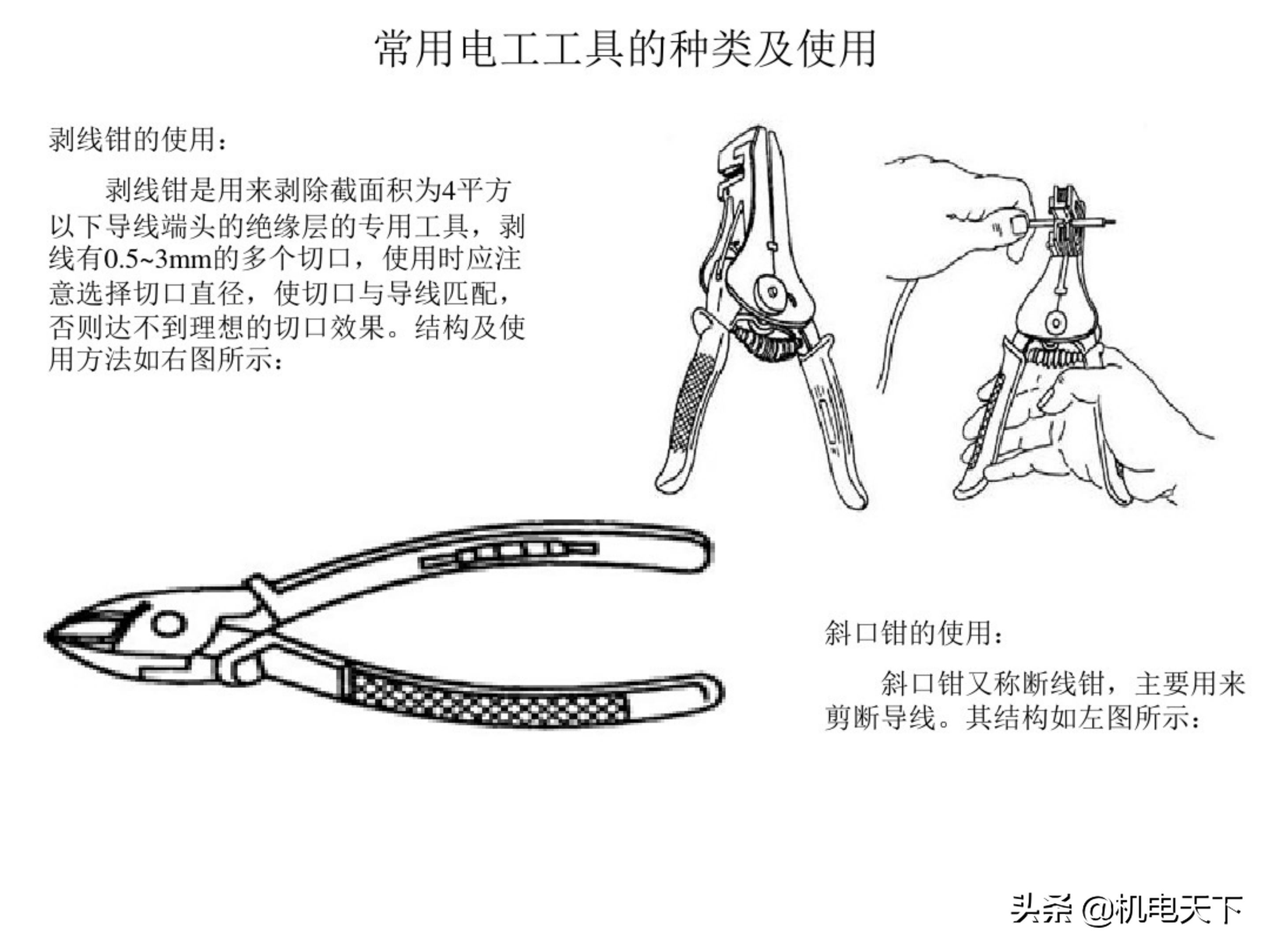 常用电工工具的种类及使用

剥线钳的使用：

剥线钳是用来剥除截面积为4平方以下导线端头的绝缘层的专用工具，剥线有0.5~3mm的多个切口，使用时应注意选择切口直径，使切口与导线匹配，否则达不到理想的切口效果。结构及使用方法如右图所示：

斜口钳的使用：

斜口钳又称断线钳，主要用来剪断导线。其结构如左图所示：

头条 @机电天下