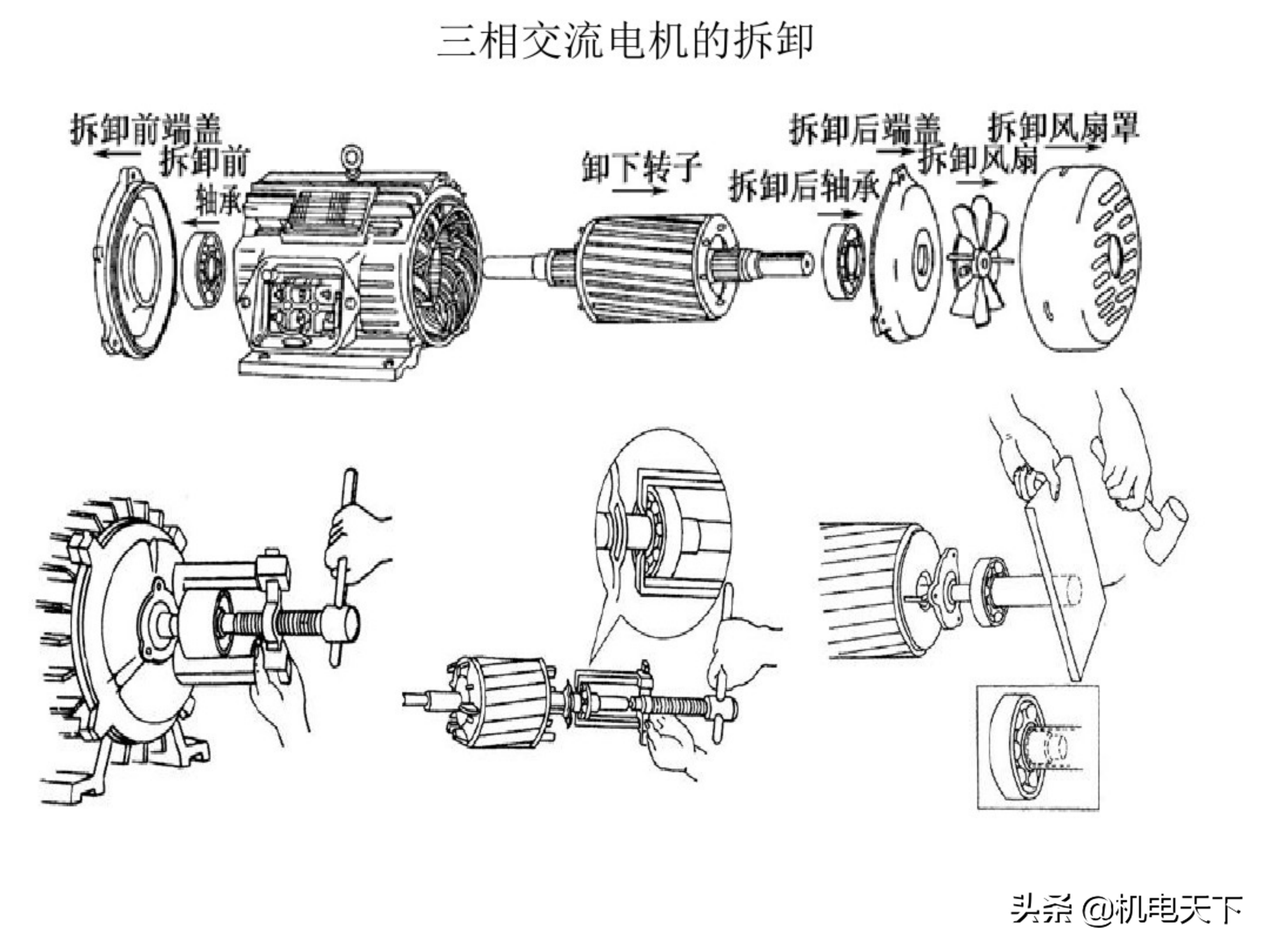 三相交流电机的拆卸

拆卸前端盖

拆卸前轴承

卸下转子

拆卸后轴承

拆卸后端盖

拆卸风扇

拆卸风扇罩

头条 @机电天下