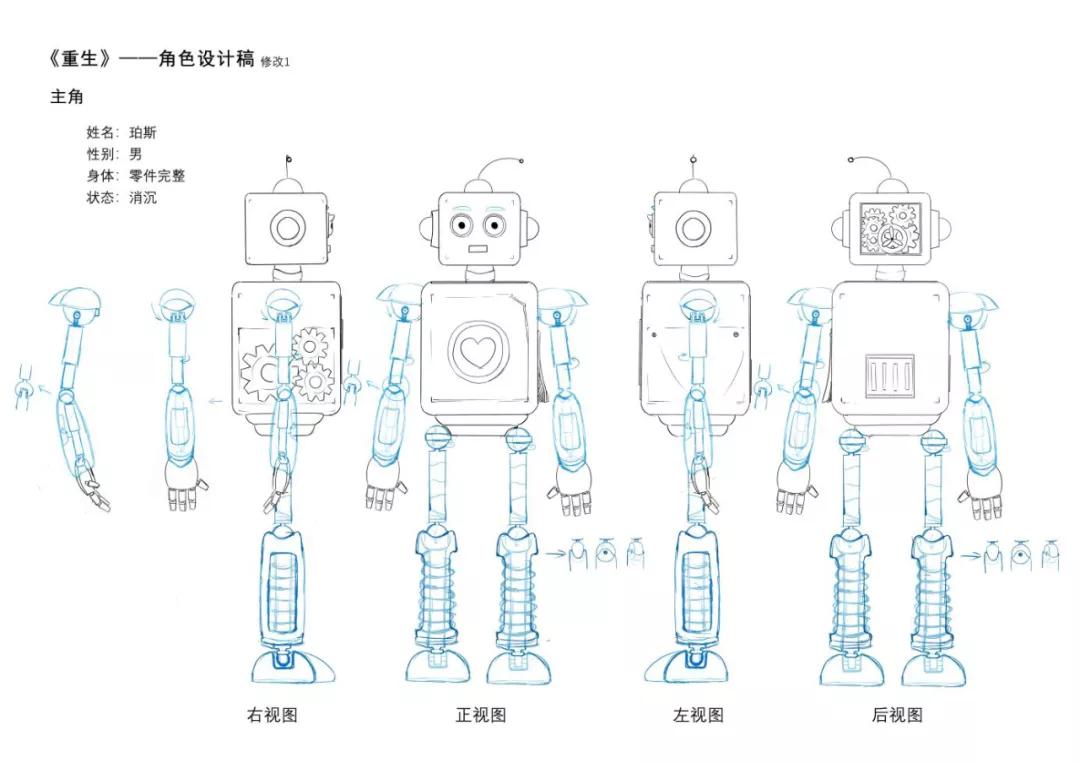 《重生》——角色设计稿 修改1

主角

姓名：珀斯
性别：男
身体：零件完整
状态：消沉

右视图

正视图

左视图

后视图