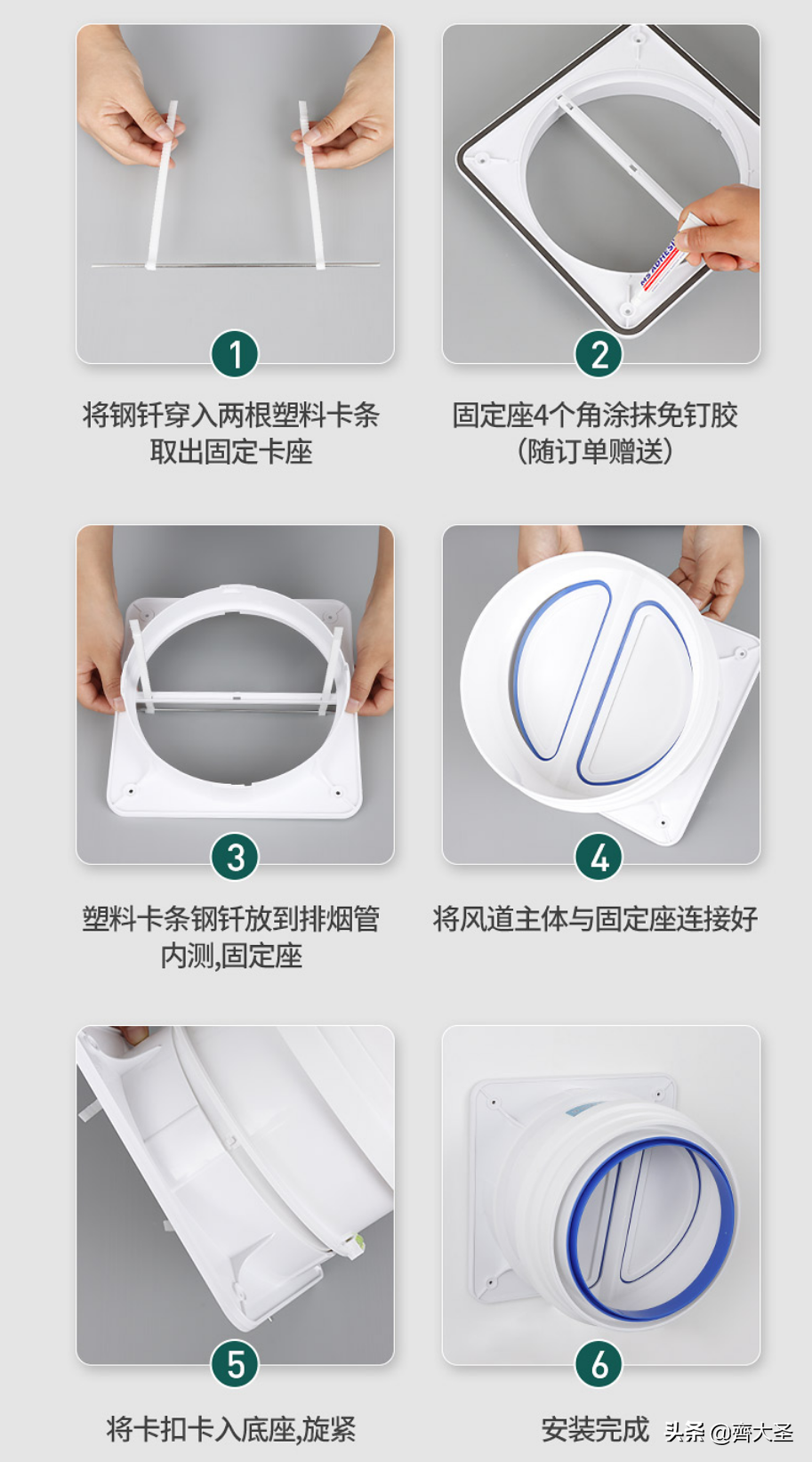 1

将钢钎穿入两根塑料卡条
取出固定卡座

2

固定座4个角涂抹免钉胶
(随订单赠送)

3

塑料卡条钢钎放到排烟管
内测,固定座

4

将风道主体与固定座连接好

5

将卡扣卡入底座,旋紧

6

安装完成

头条 @齊大圣