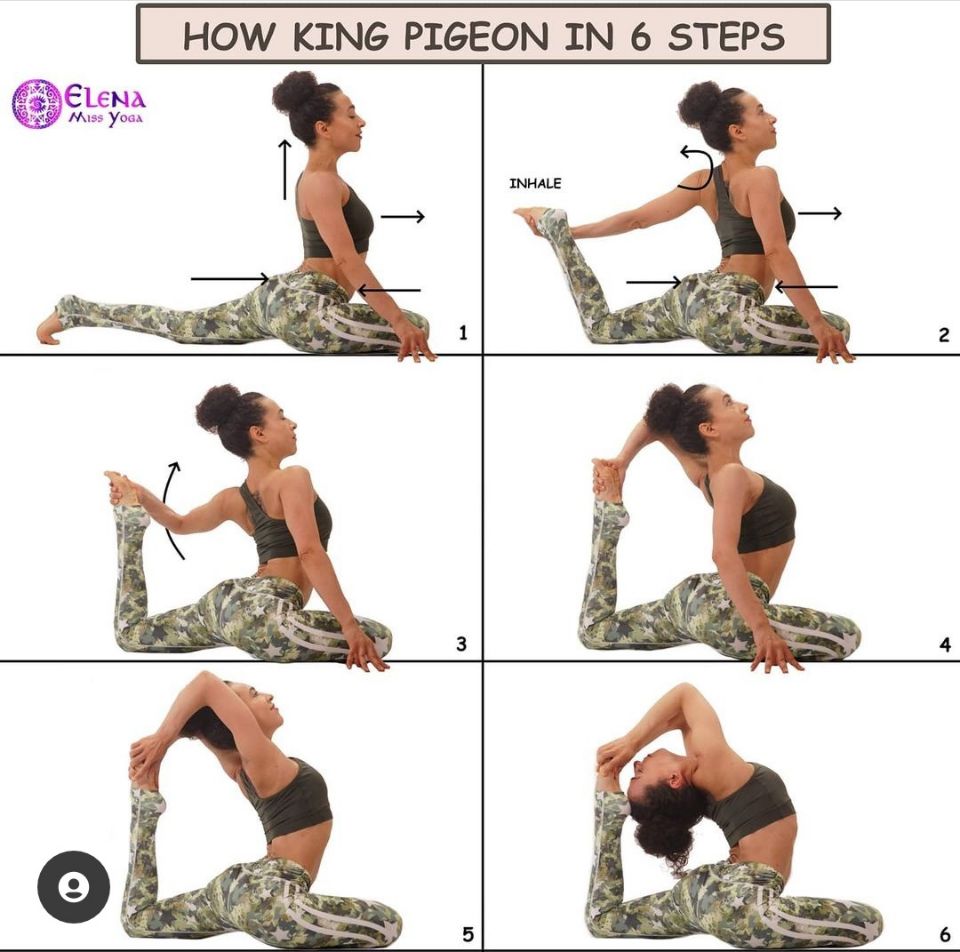 HOW KING PIGEON IN 6 STEPS

ELENA
Miss Yoga

1

INHALE

2

3

4

5

6