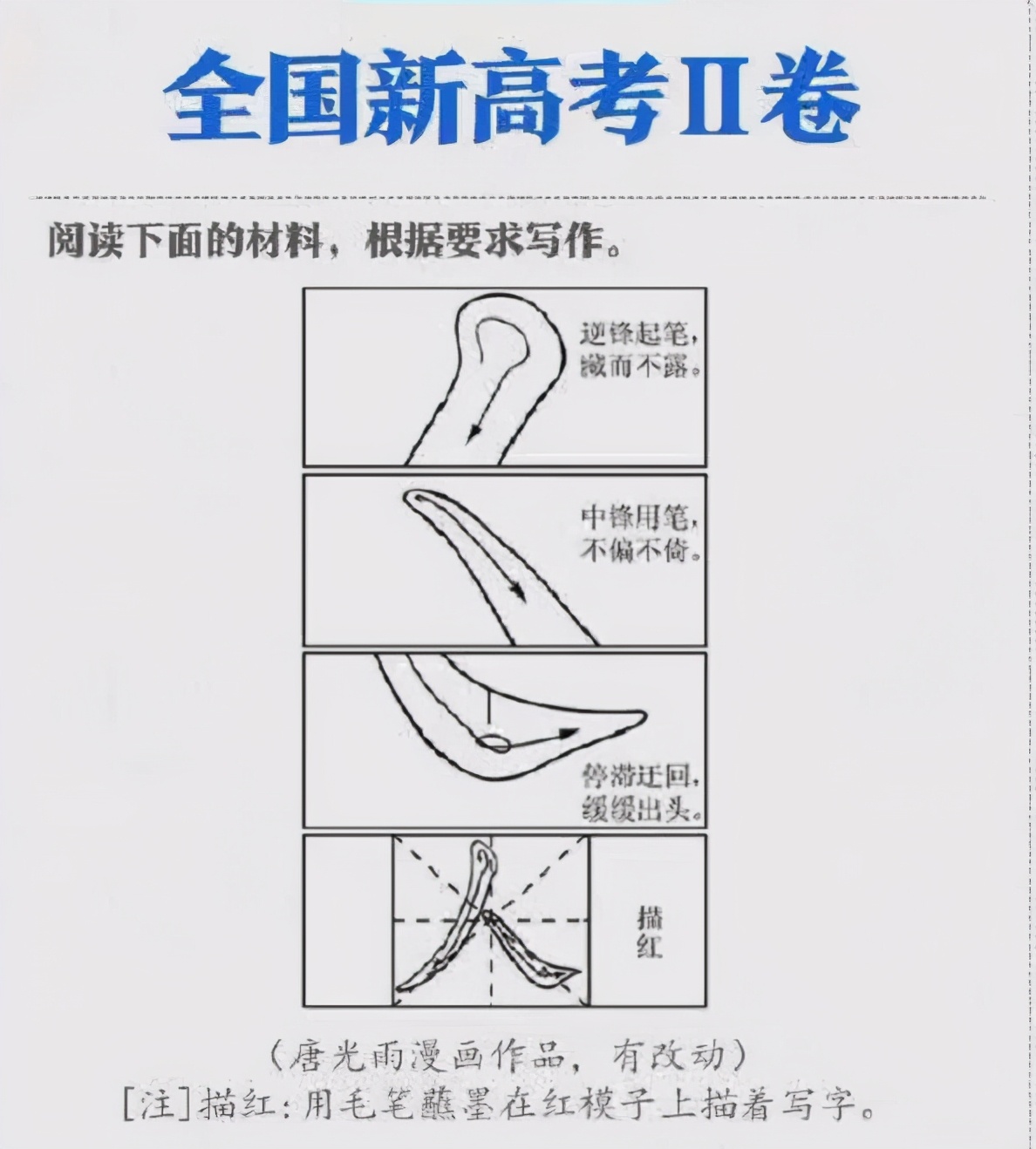 全国新高考Ⅱ卷

阅读下面的材料，根据要求写作。

逆锋起笔，藏而不露。

中锋用笔，不偏不倚。

停滞迂回，缓缓出头。

描红

（唐光雨漫画作品，有改动）

[注]描红：用毛笔蘸墨在红模子上描着写字。