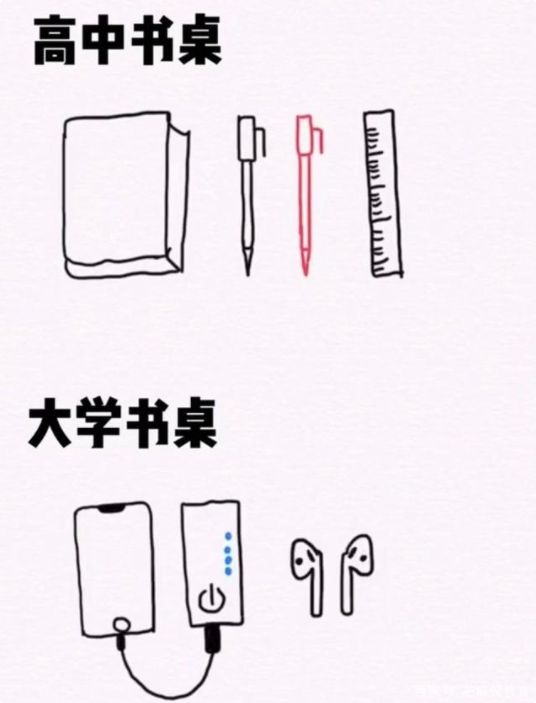 高中书桌

大学书桌