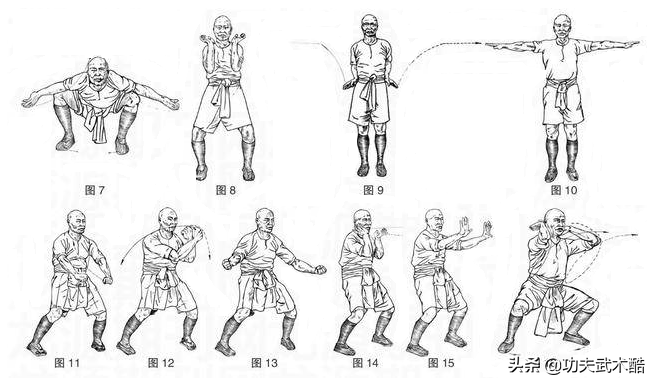 图 7

图 8

图 9

图 10

图 11

图 12

图 13

图 14

图 15

头条 @功夫武术酷