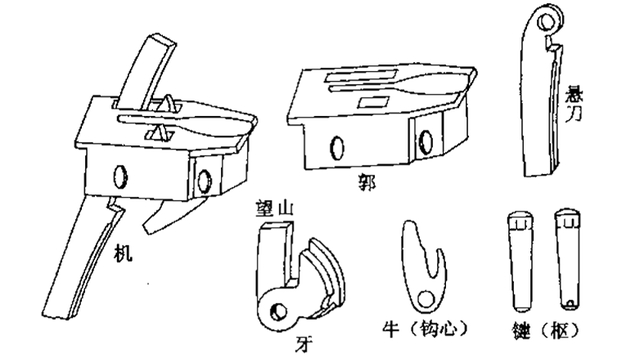 机

郭

悬刀

望山

牙

牛（钩心）

键（枢）