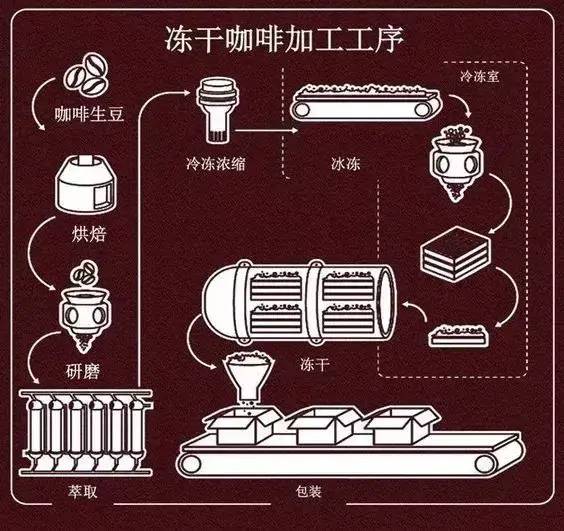 冻干咖啡加工工序

咖啡生豆

烘焙

研磨

萃取

冷冻浓缩

冰冻

冷冻室

冻干

包装