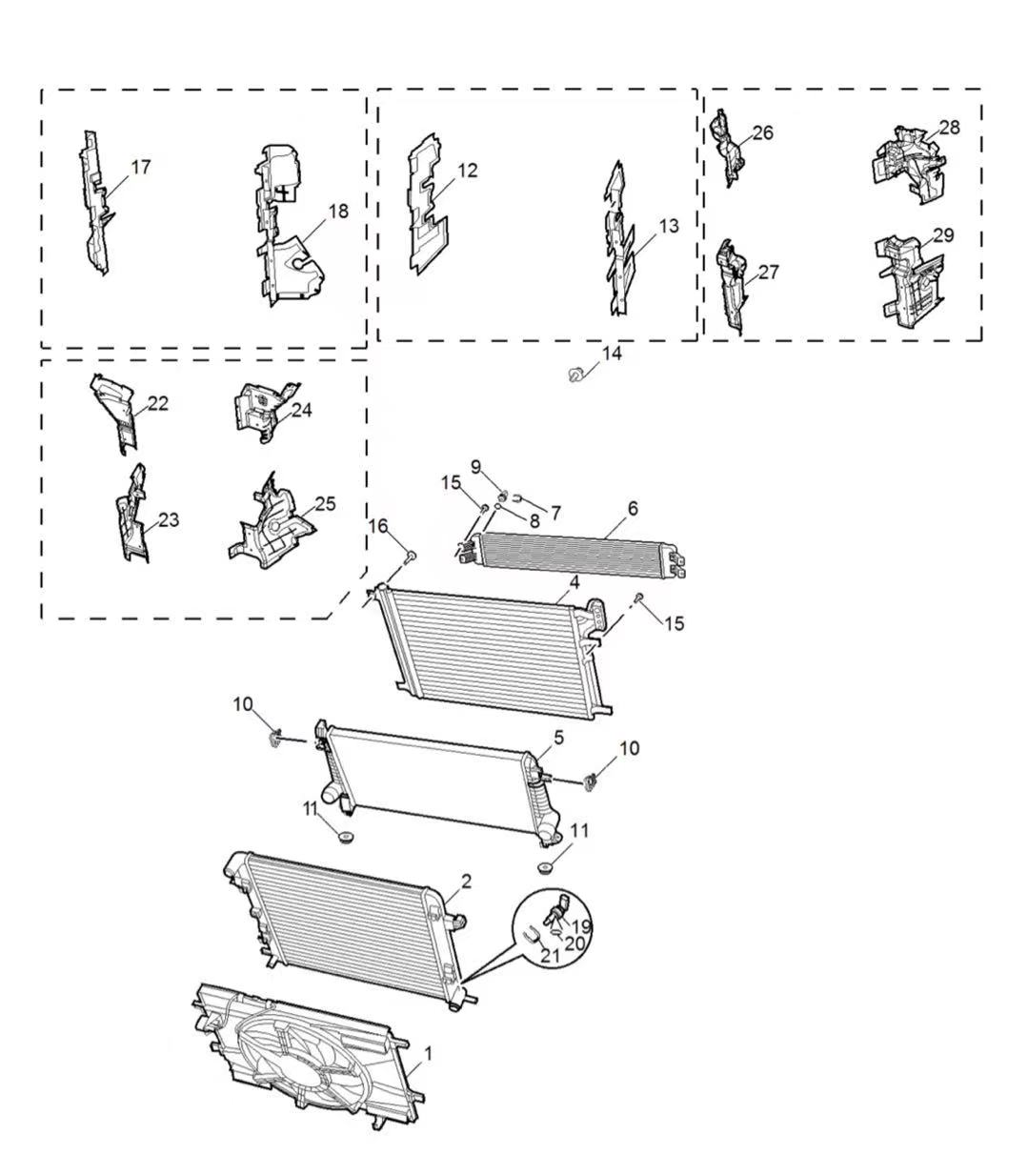 17
18
12
13
26
28
27
29
14
22
24
23
25
9
15
7
8
6
16
4
15
10
5
10
11
11
2
19
20
21
1