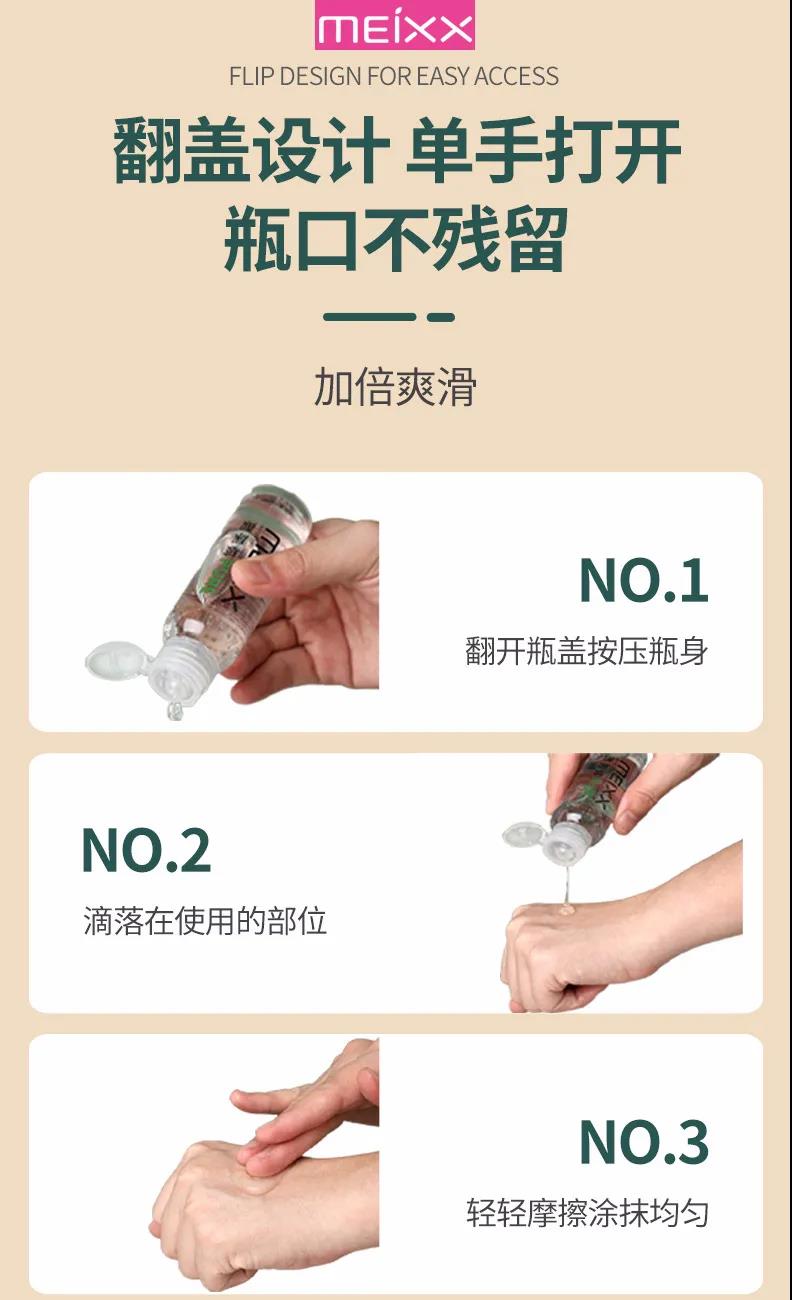 meixx

FLIP DESIGN FOR EASY ACCESS

翻盖设计 单手打开
瓶口不残留

加倍爽滑

NO.1
翻开瓶盖按压瓶身

NO.2
滴落在使用的部位

NO.3
轻轻摩擦涂抹均匀