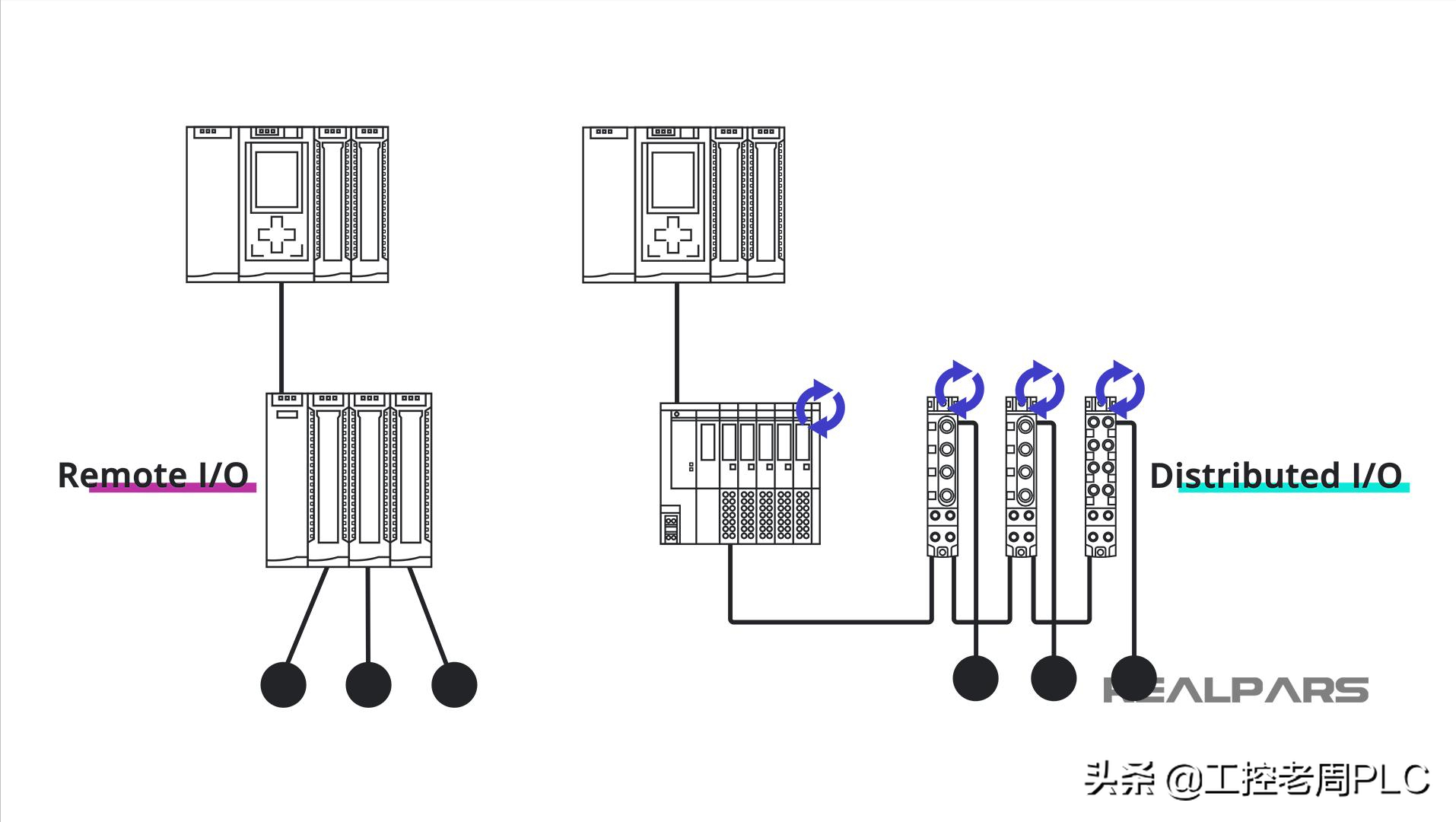 Remote I/O

Distributed I/O

REALPARS

头条 @工控老周PLC