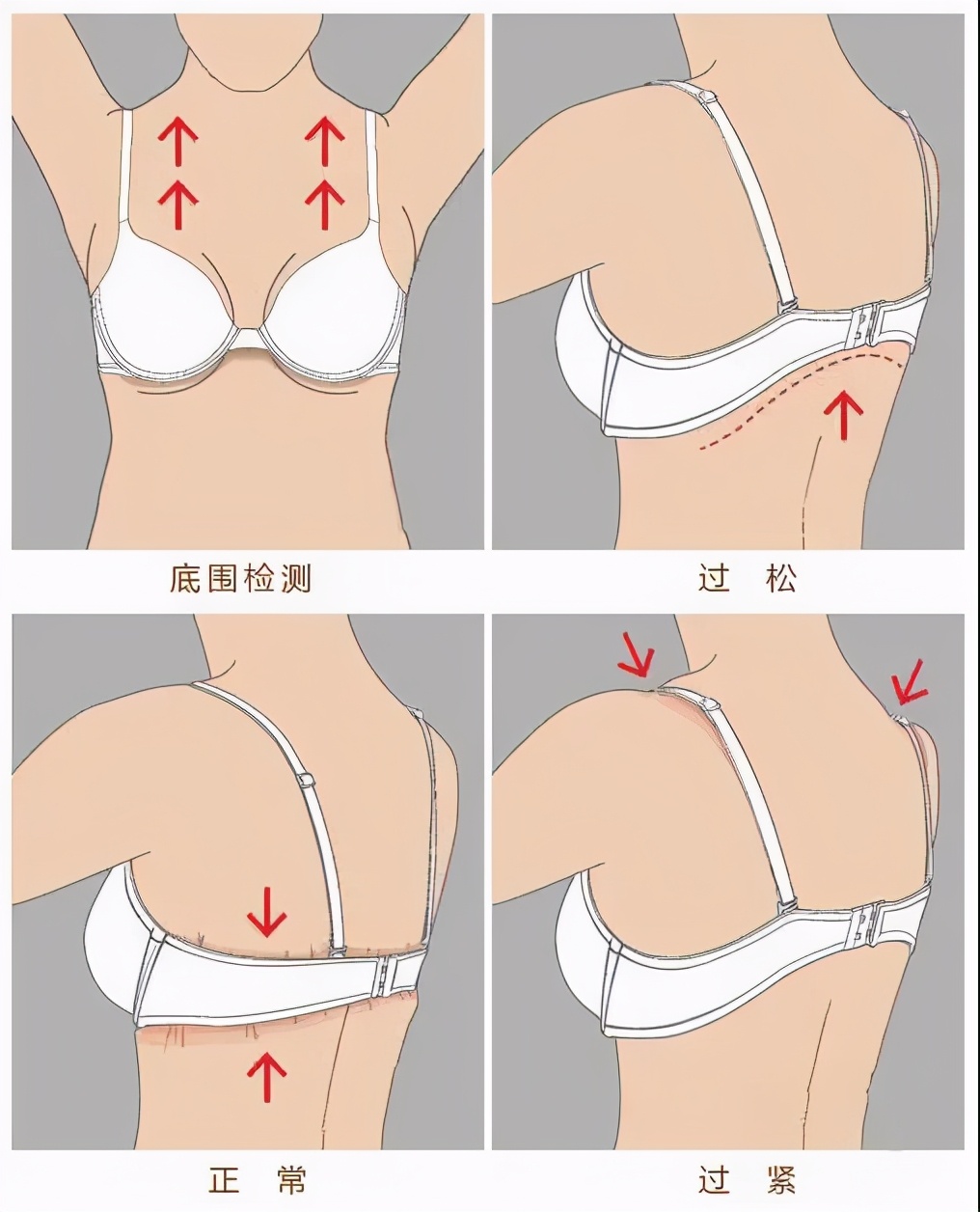 底围检测

过 松

正 常

过 紧