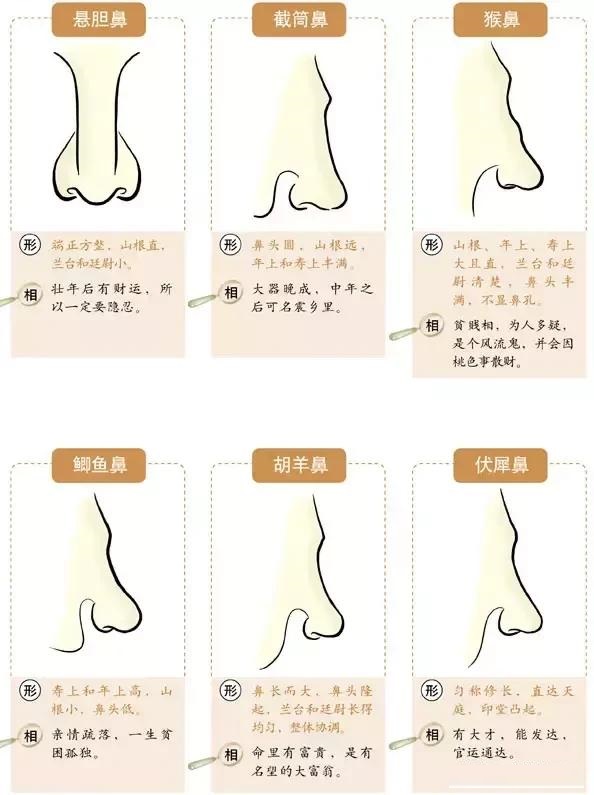 悬胆鼻

形 端正方整，山根直，兰台和廷尉小。

相 壮年后有财运，所以一定要隐忍。

截筒鼻

形 鼻头圆，山根远，年上和寿上丰满。

相 大器晚成，中年之后可名震乡里。

猴鼻

形 山根、年上、寿上大且直，兰台和廷尉清楚，鼻头丰满，不显鼻孔。

相 贫贱相，为人多疑，是个风流鬼，并会因桃色事散财。

鲫鱼鼻

形 寿上和年上高，山根小，鼻头低。

相 亲情疏落，一生贫困孤独。

胡羊鼻

形 鼻长而大，鼻头隆起，兰台和廷尉长得均匀，整体协调。

相 命里有富贵，是有名望的大富翁。

伏犀鼻

形 匀称修长，直达天庭，印堂凸起。

相 有大才，能发达，官运通达。