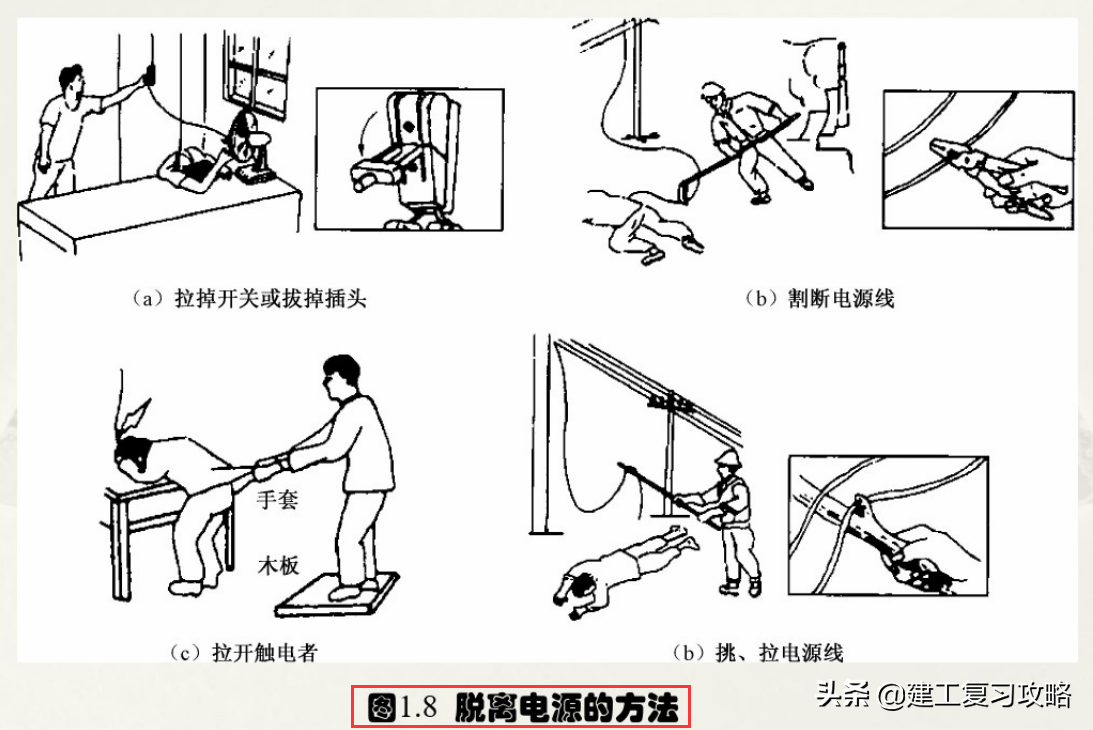 （a）拉掉开关或拔掉插头

（b）割断电源线

手套

木板

（c）拉开触电者

（b）挑、拉电源线

图1.8 脱离电源的方法

头条 @建工复习攻略