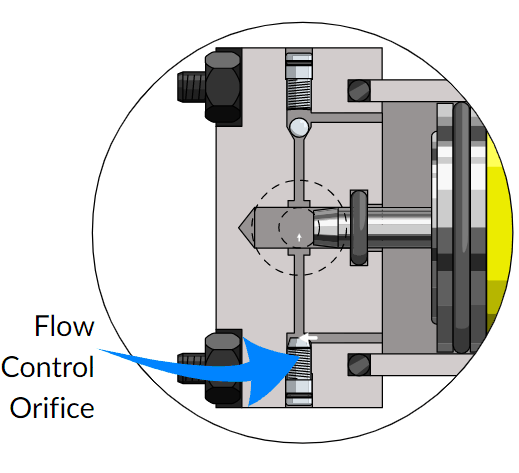 Flow
Control
Orifice