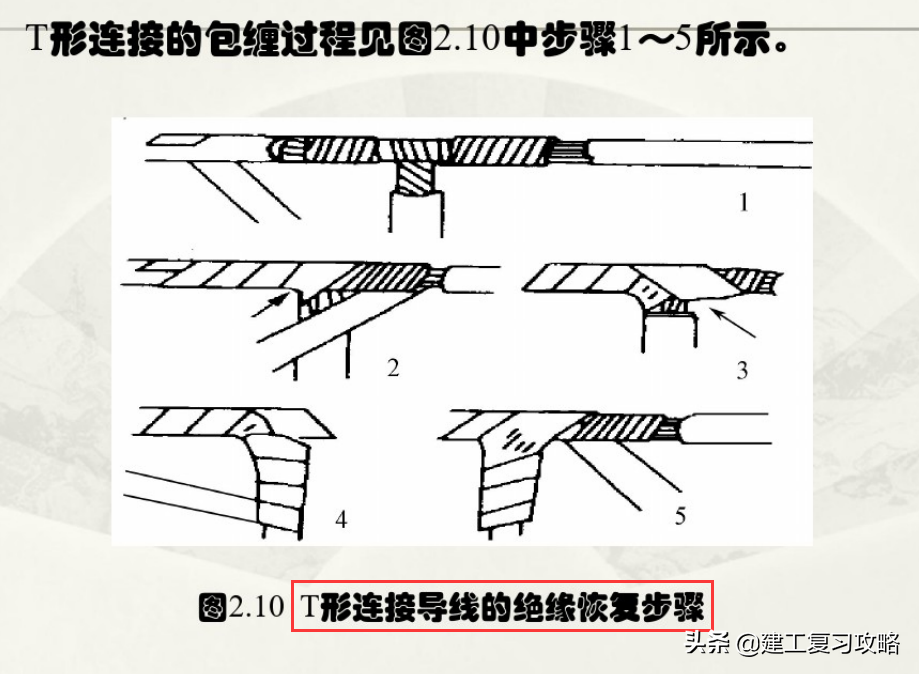 T形连接的包缠过程见图2.10中步骤1～5所示。

1

2

3

4

5

图2.10 T形连接导线的绝缘恢复步骤

头条 @建工复习攻略