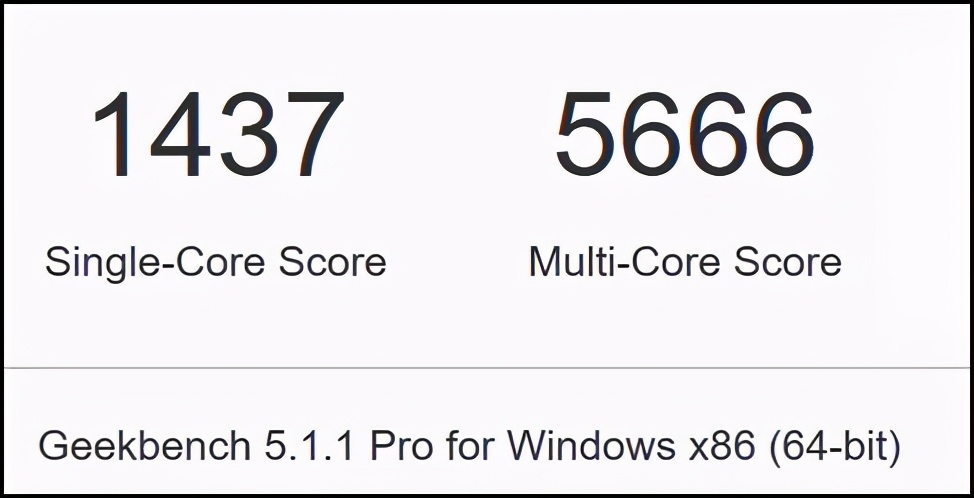 1437

Single-Core Score

5666

Multi-Core Score

Geekbench 5.1.1 Pro for Windows x86 (64-bit)