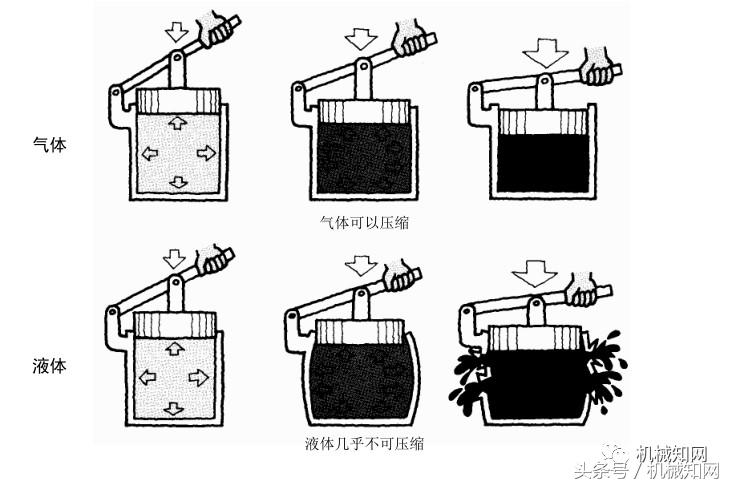 气体

气体可以压缩

液体

液体几乎不可压缩

机械知网
头条号 / 机械知网