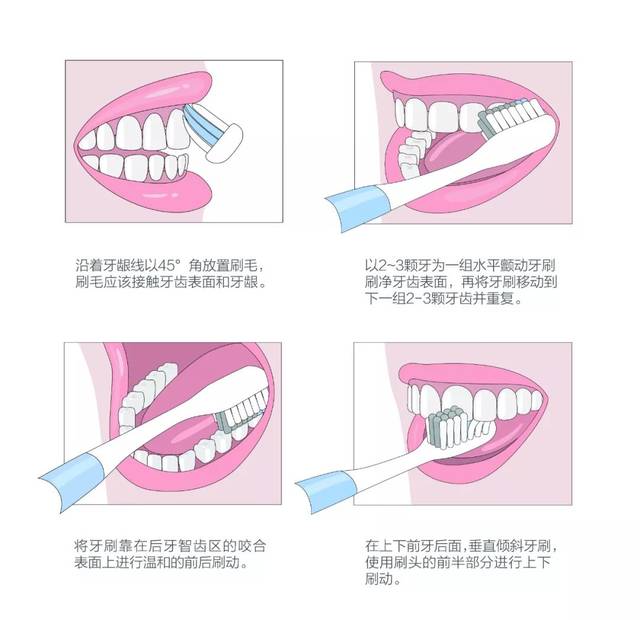 沿着牙龈线以45° 角放置刷毛，刷毛应该接触牙齿表面和牙龈。

以2~3颗牙为一组水平颤动牙刷刷净牙齿表面，再将牙刷移动到下一组2~3颗牙齿并重复。

将牙刷靠在后牙智齿区的咬合表面上进行温和的前后刷动。

在上下前牙后面，垂直倾斜牙刷，使用刷头的前半部分进行上下刷动。