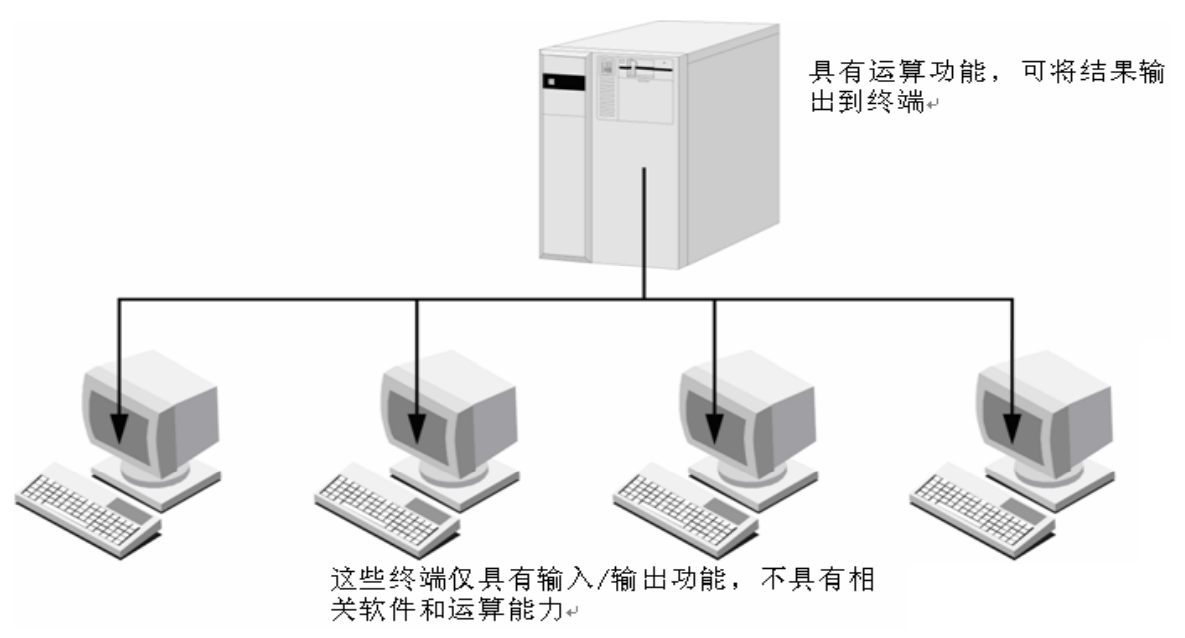 具有运算功能，可将结果输出到终端

这些终端仅具有输入/输出功能，不具有相关软件和运算能力