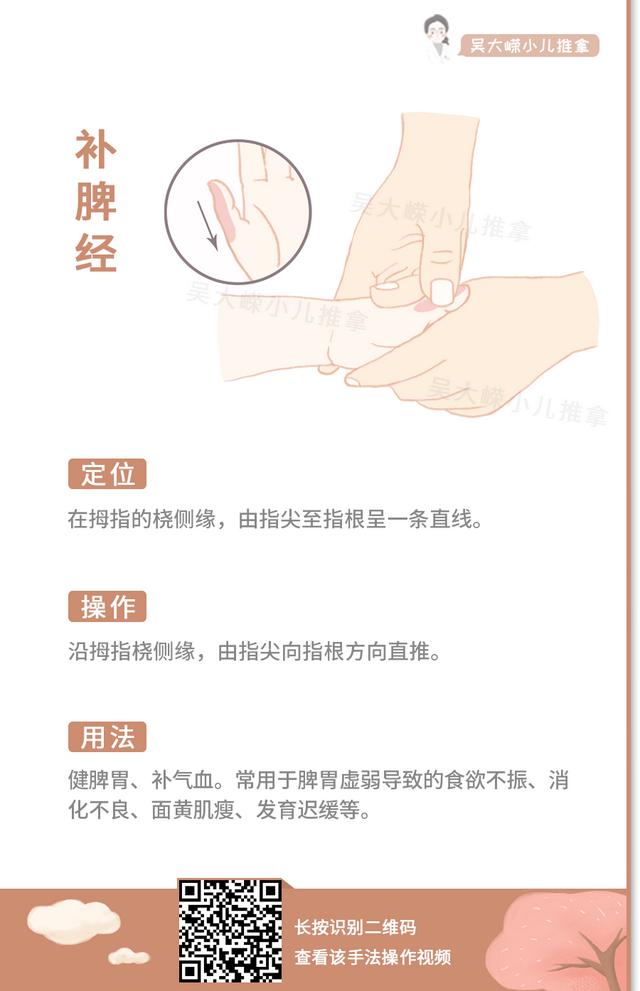 吴大嵘小儿推拿

补脾经

吴大嵘小儿推拿

吴大嵘小儿推拿

吴大嵘小儿推拿

定位

在拇指的桡侧缘，由指尖至指根呈一条直线。

操作

沿拇指桡侧缘，由指尖向指根方向直推。

用法

健脾胃、补气血。常用于脾胃虚弱导致的食欲不振、消化不良、面黄肌瘦、发育迟缓等。

长按识别二维码
查看该手法操作视频