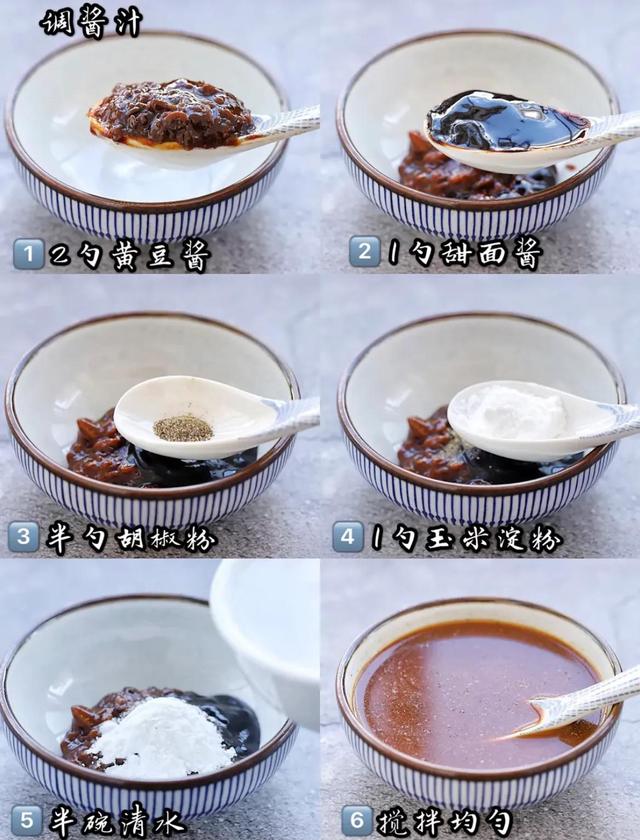 调酱汁

1 2勺黄豆酱

2 1勺甜面酱

3 半勺胡椒粉

4 1勺玉米淀粉

5 半碗清水

6 搅拌均匀