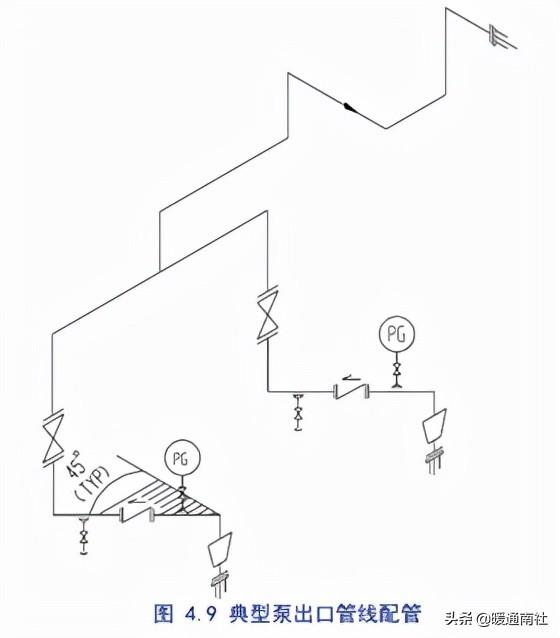 PG

45°
(TYP)

PG

图 4.9 典型泵出口管线配管

头条 @暖通南社