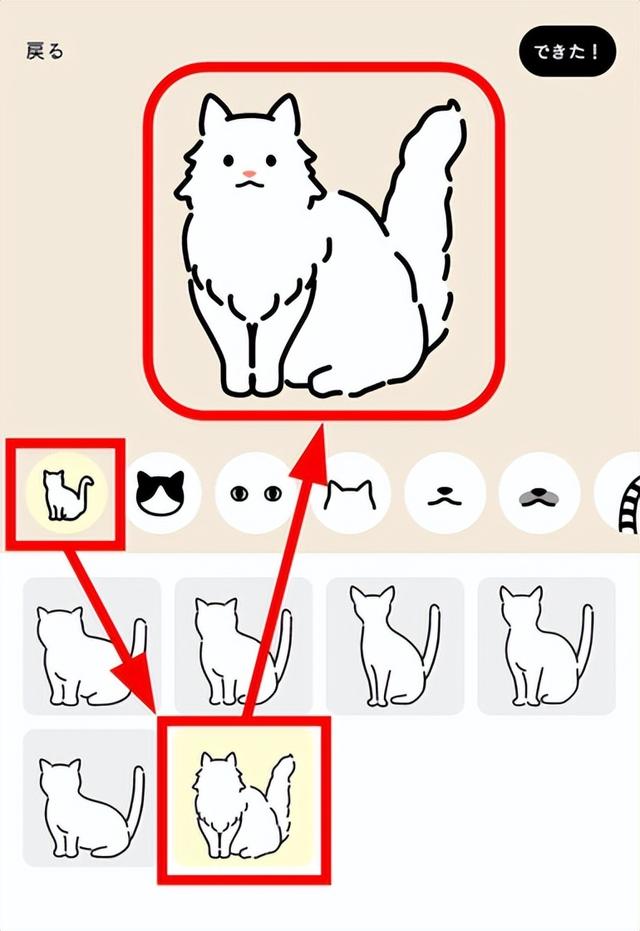 戻る

できた！