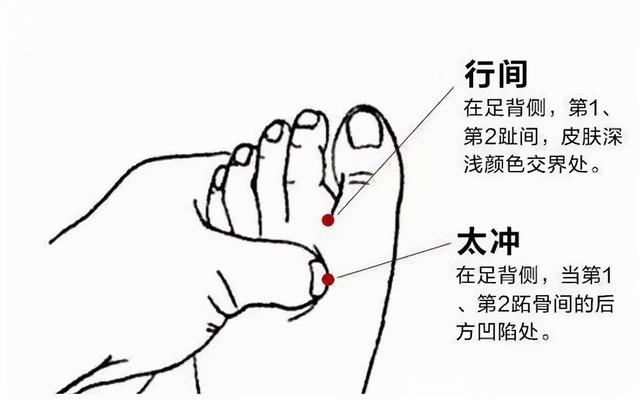 行间

在足背侧，第1、第2趾间，皮肤深浅颜色交界处。

太冲

在足背侧，当第1、第2跖骨间的后方凹陷处。