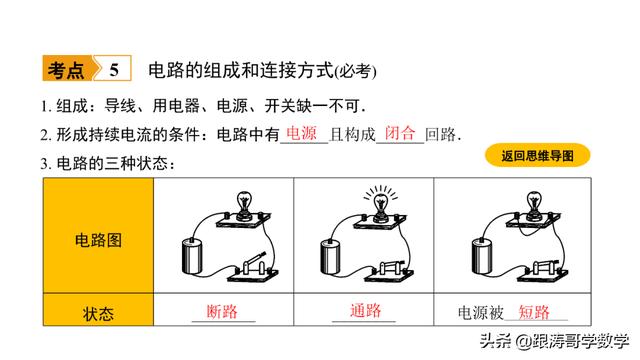 考点 5 电路的组成和连接方式(必考)

1. 组成：导线、用电器、电源、开关缺一不可.

2. 形成持续电流的条件：电路中有 电源 且构成 闭合 回路.

3. 电路的三种状态：

返回思维导图

| 电路图 | | | |
|---|---|---|---|
| 状态 | 断路 | 通路 | 电源被 短路 |

头条 @跟涛哥学数学