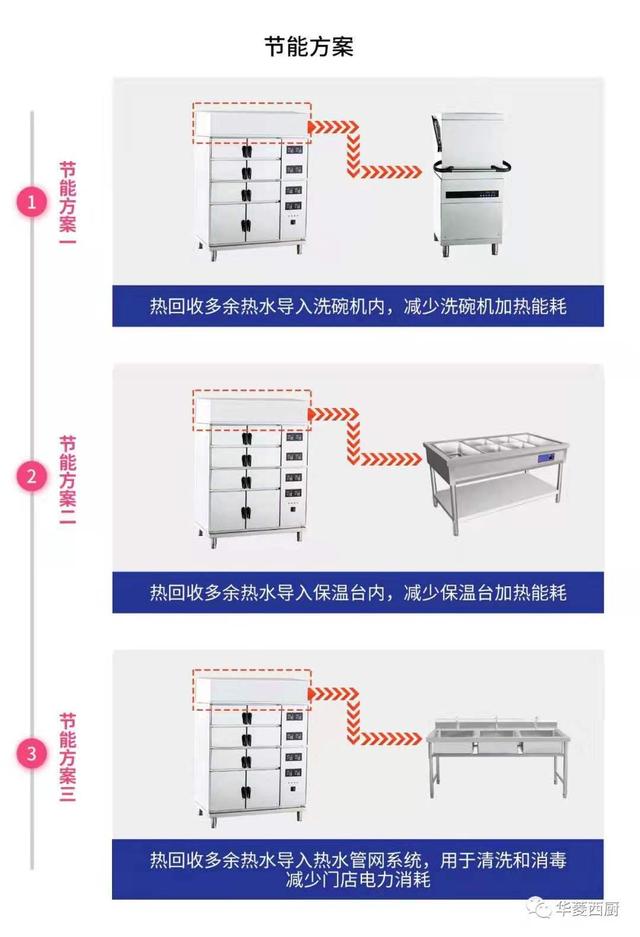 节能方案

1
节能方案一

热回收多余热水导入洗碗机内，减少洗碗机加热能耗

2
节能方案二

热回收多余热水导入保温台内，减少保温台加热能耗

3
节能方案三

热回收多余热水导入热水管网系统，用于清洗和消毒
减少门店电力消耗

华菱西厨