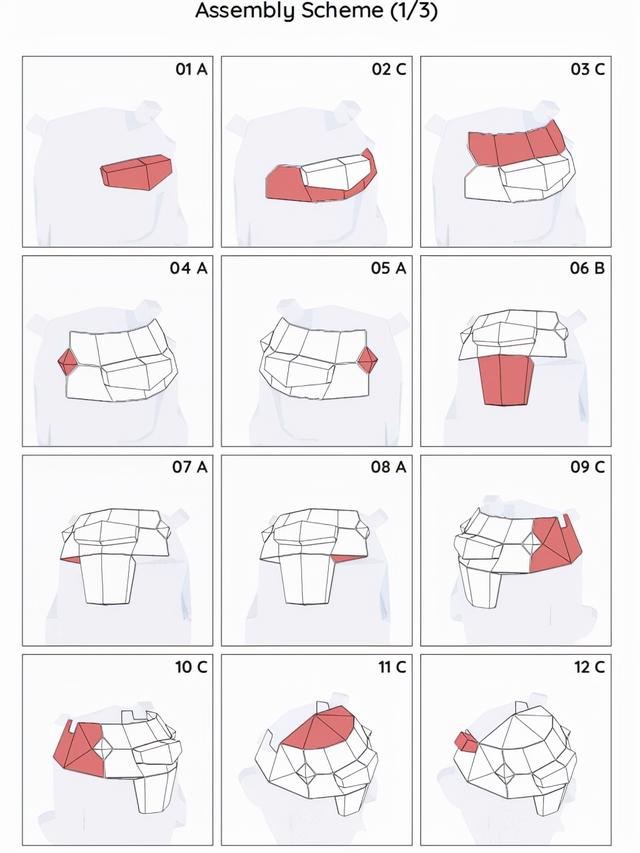 Assembly Scheme (1/3)

01 A

02 C

03 C

04 A

05 A

06 B

07 A

08 A

09 C

10 C

11 C

12 C