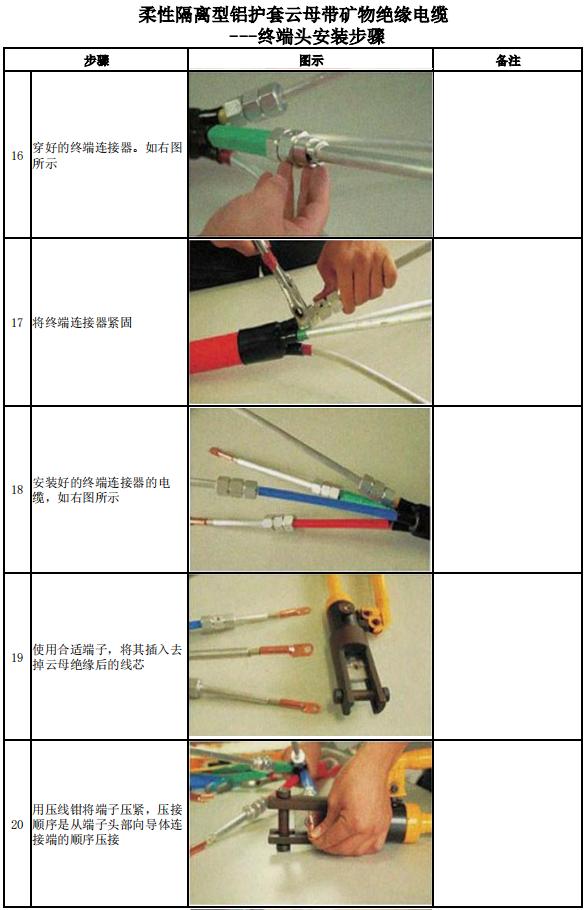 柔性隔离型铝护套云母带矿物绝缘电缆
---终端头安装步骤

| 步骤 | | 图示 | 备注 |
|---|---|---|---|
| 16 | 穿好的终端连接器。如右图所示 | | |
| 17 | 将终端连接器紧固 | | |
| 18 | 安装好的终端连接器的电缆，如右图所示 | | |
| 19 | 使用合适端子，将其插入去掉云母绝缘后的线芯 | | |
| 20 | 用压线钳将端子压紧，压接顺序是从端子头部向导体连接端的顺序压接 | | |